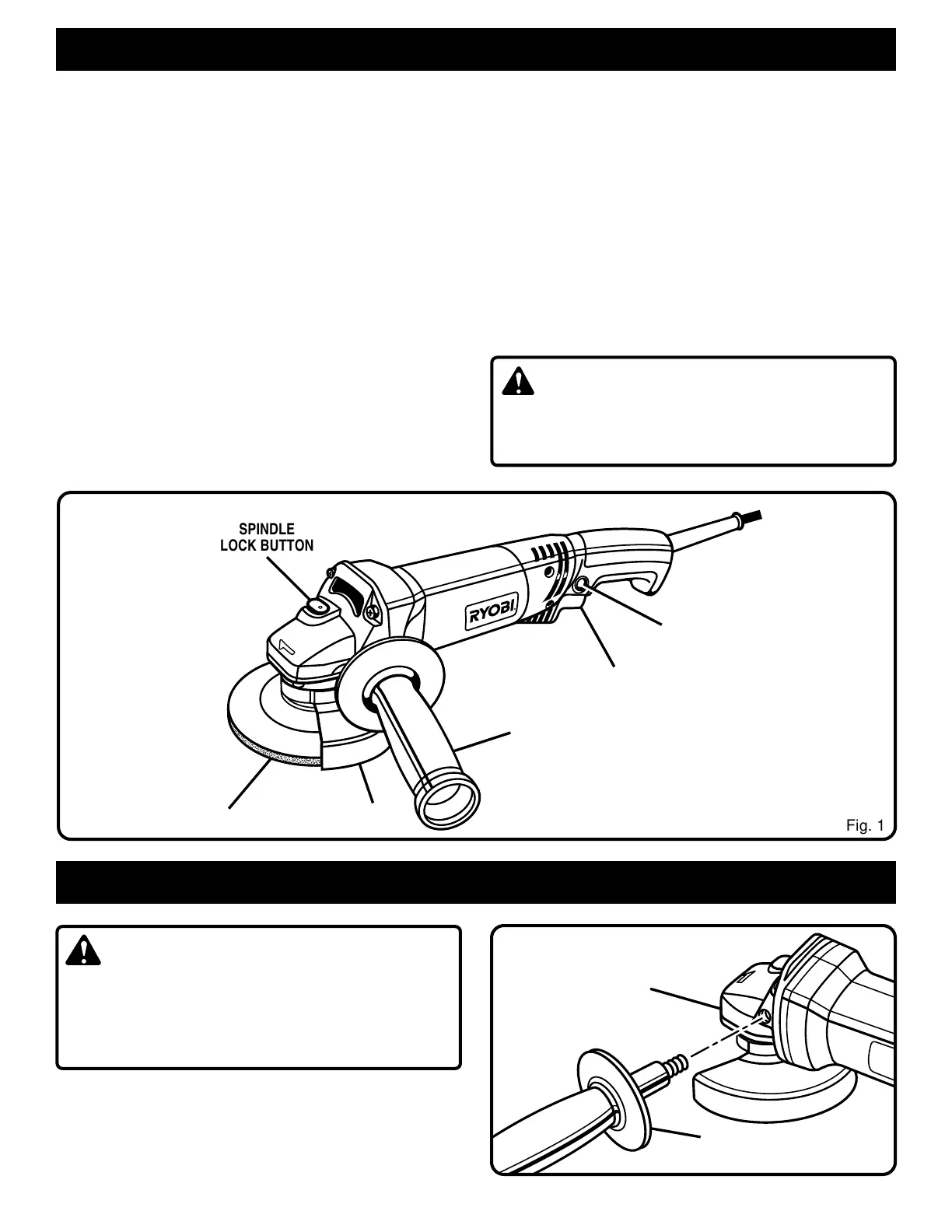 SPINDLE
LOCK BUTTON

RYOBI

Fig. 1