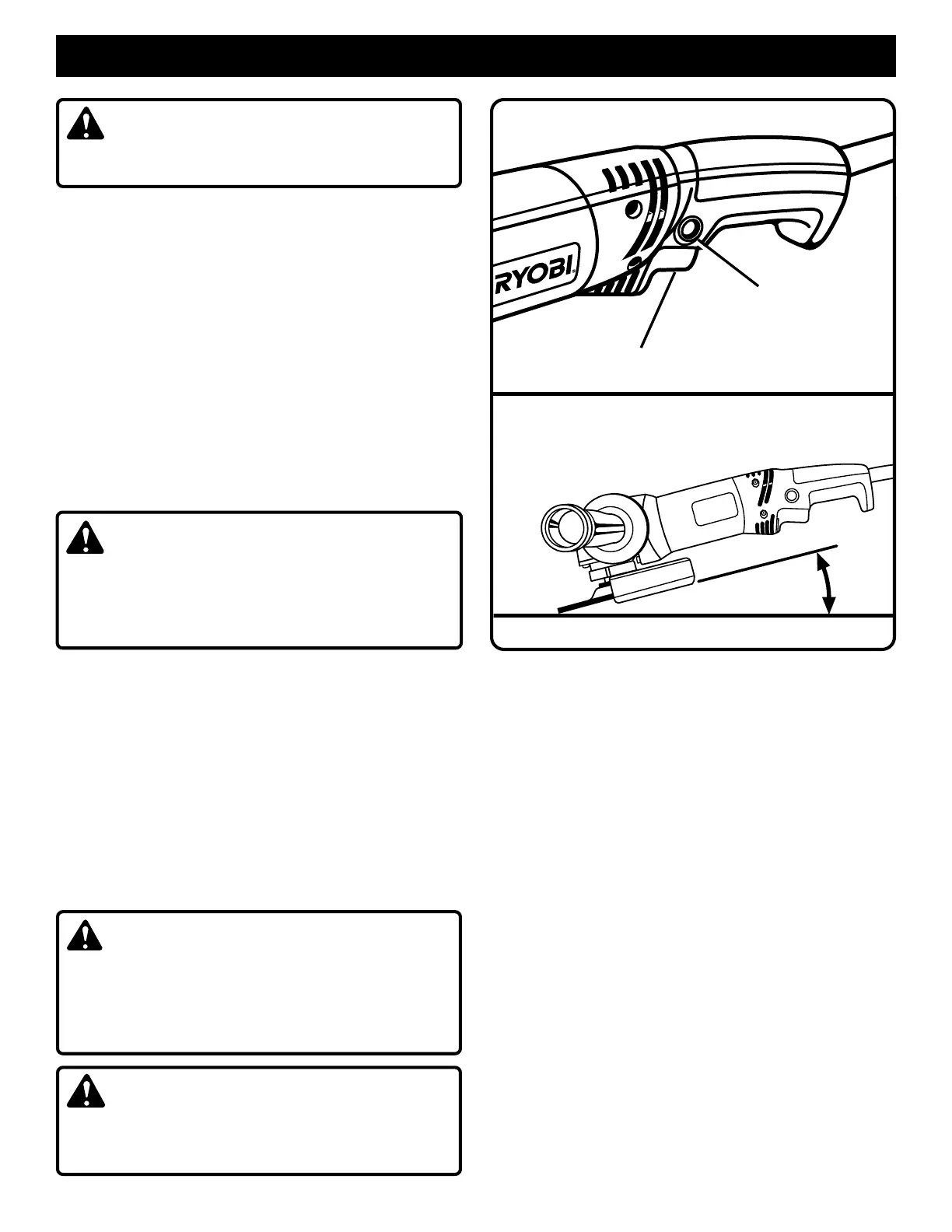 RYOBI