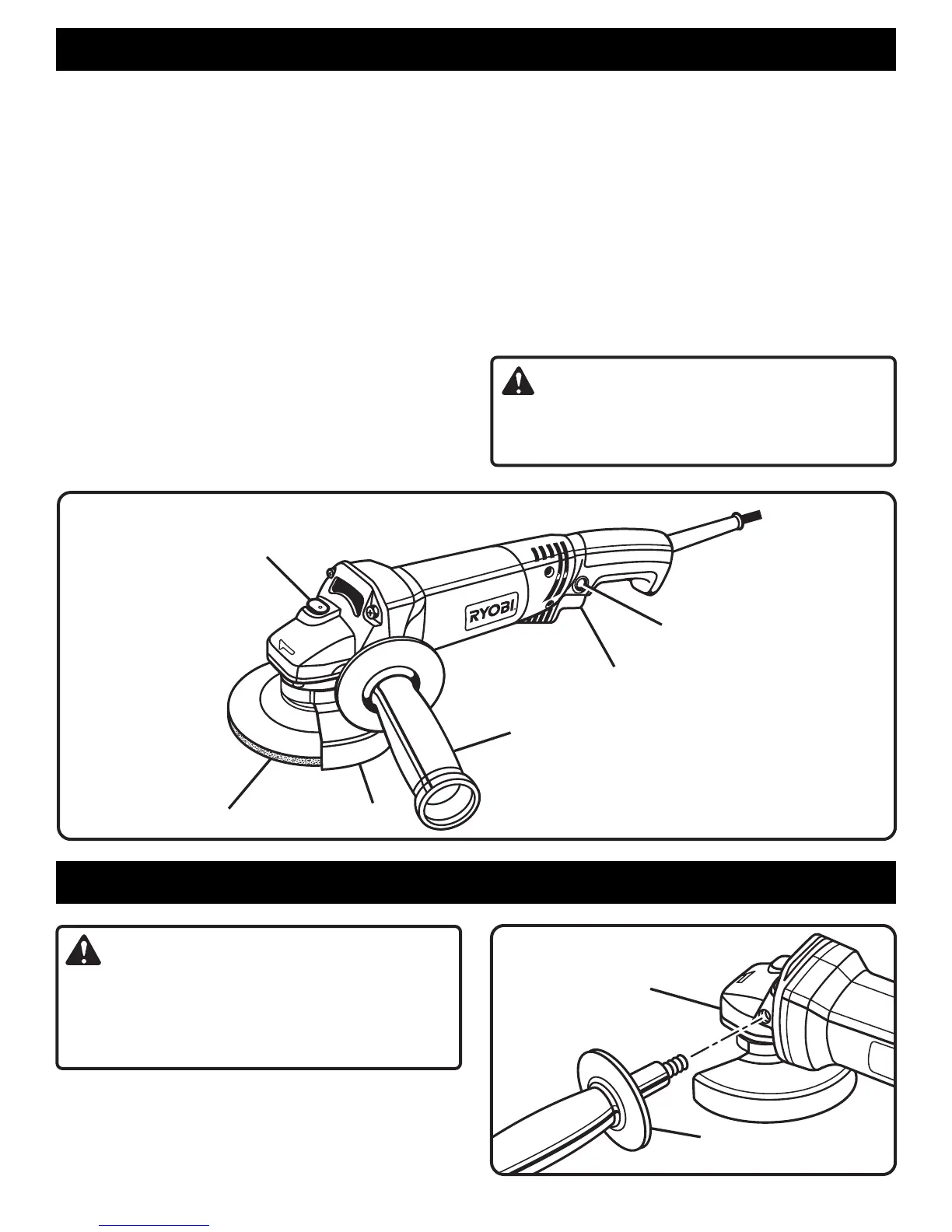 RYOBI