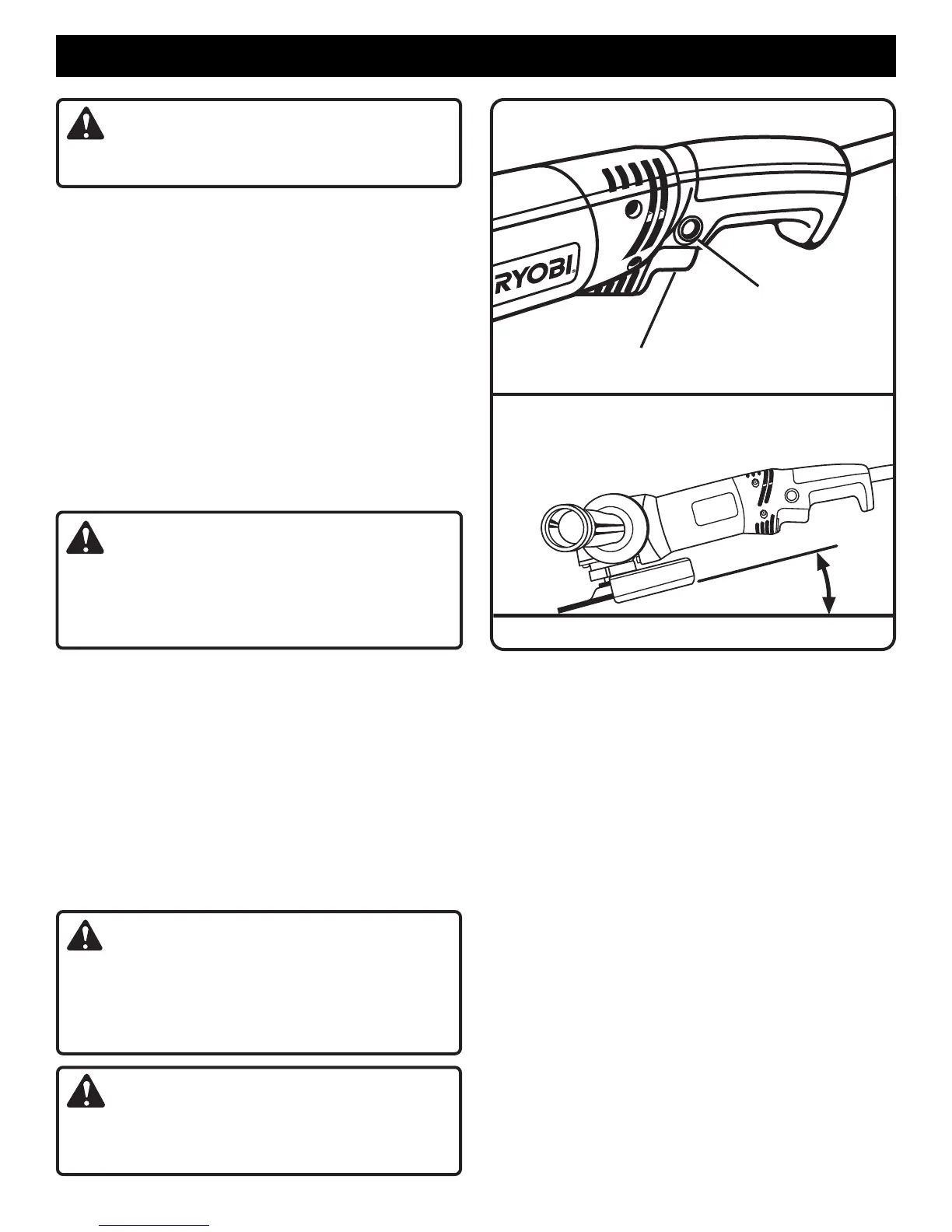 RYOBI