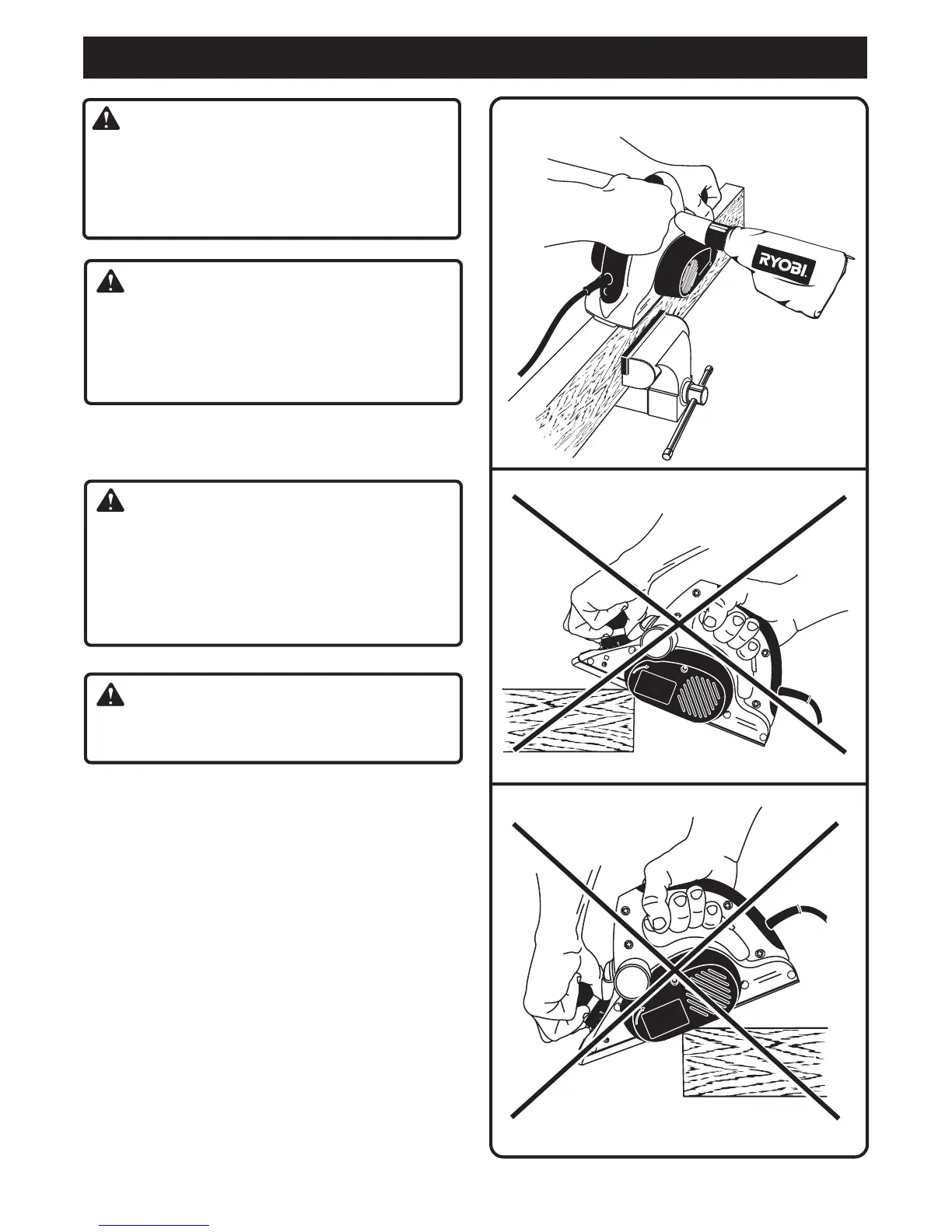 RYOBI