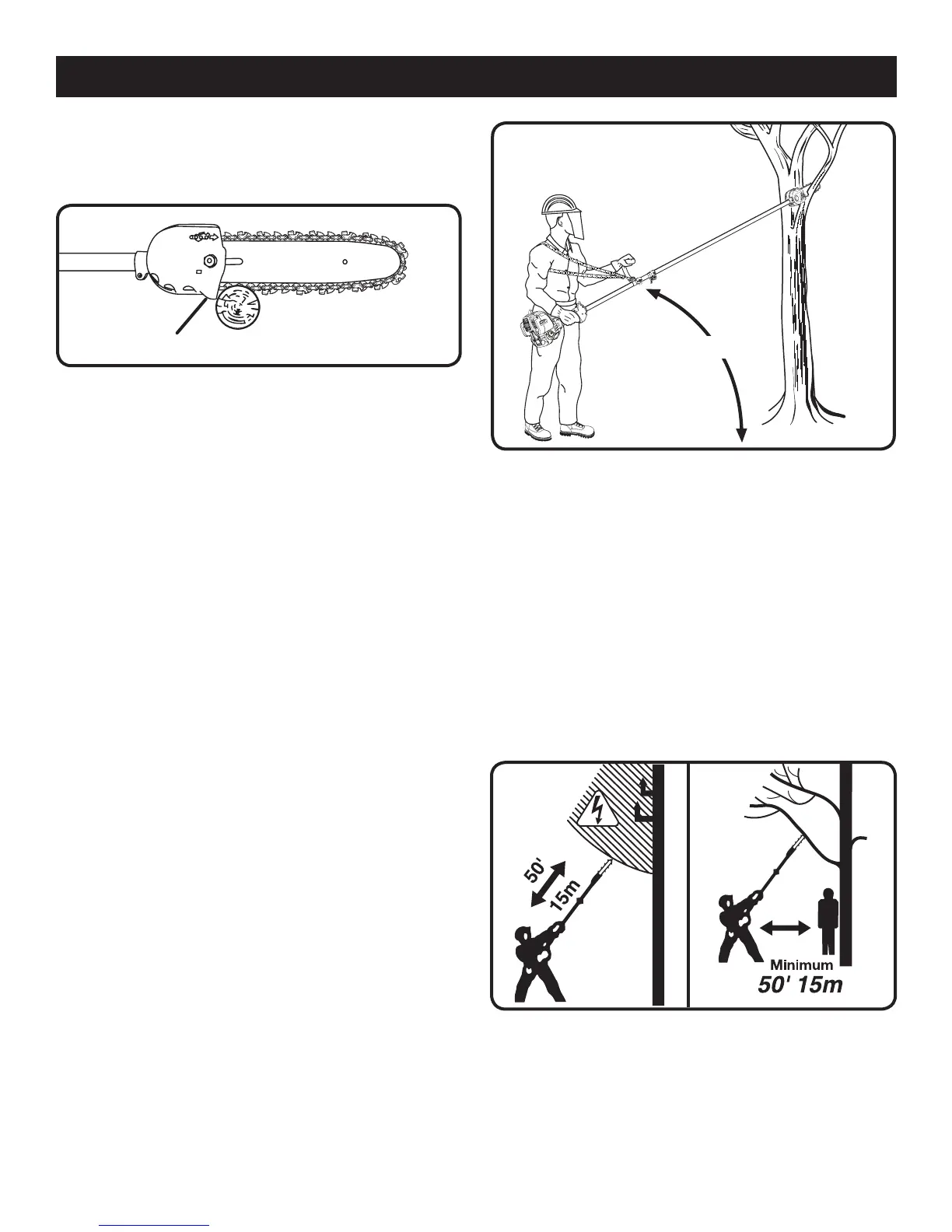 50'

15m

Minimum

50' 15m