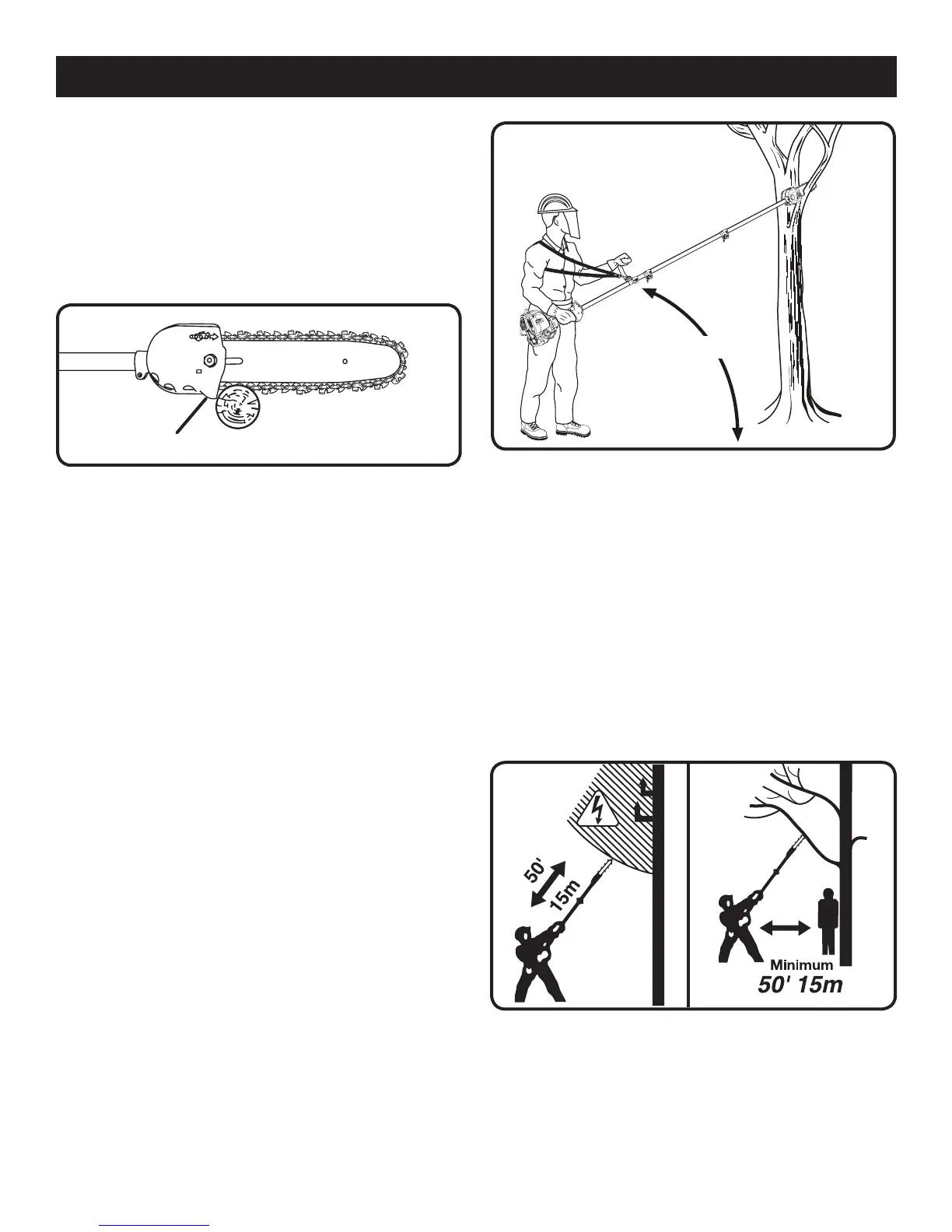 50'
15m

Minimum
50' 15m