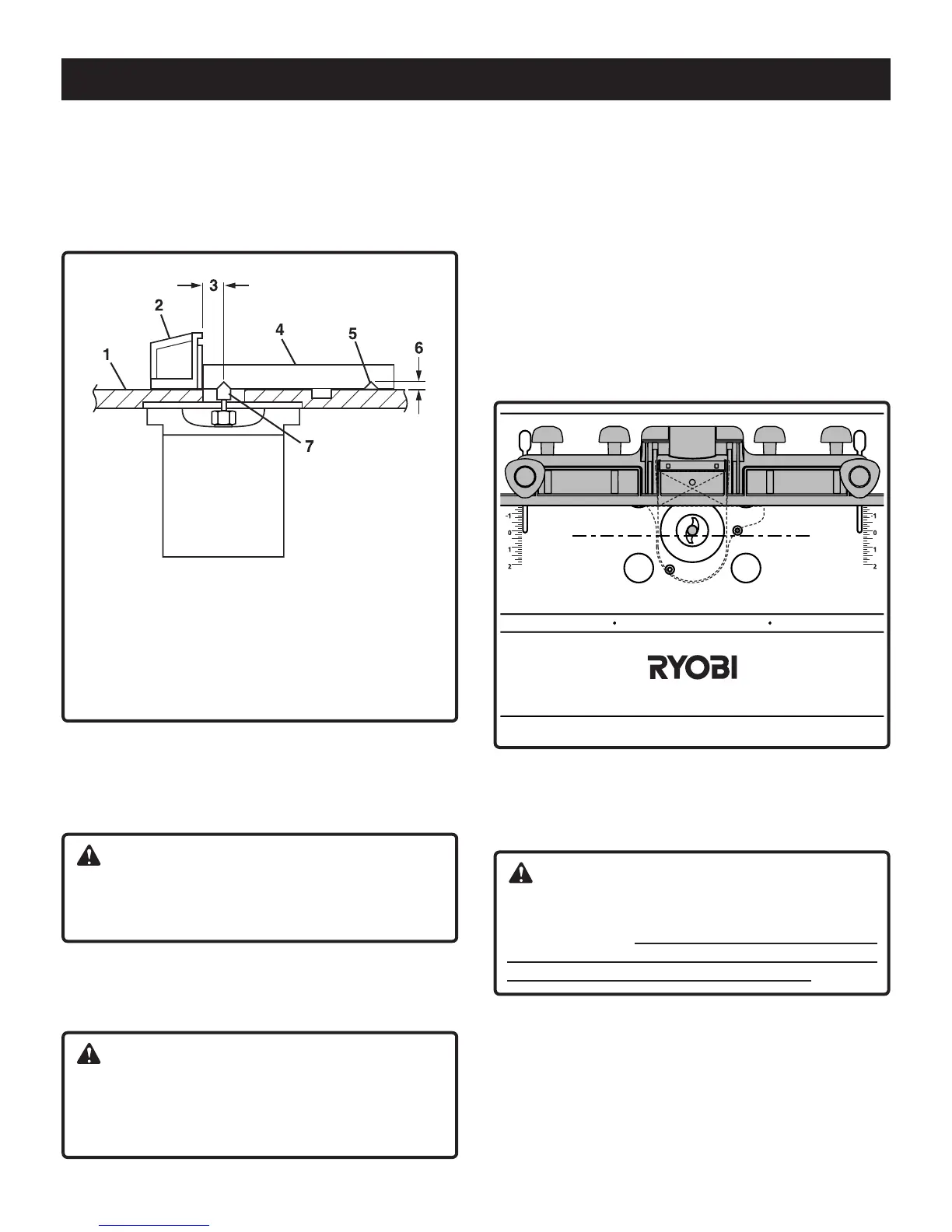 3

2

4

5

6

1

7

-1

0

1

2

1

0

1

2

RYOBI