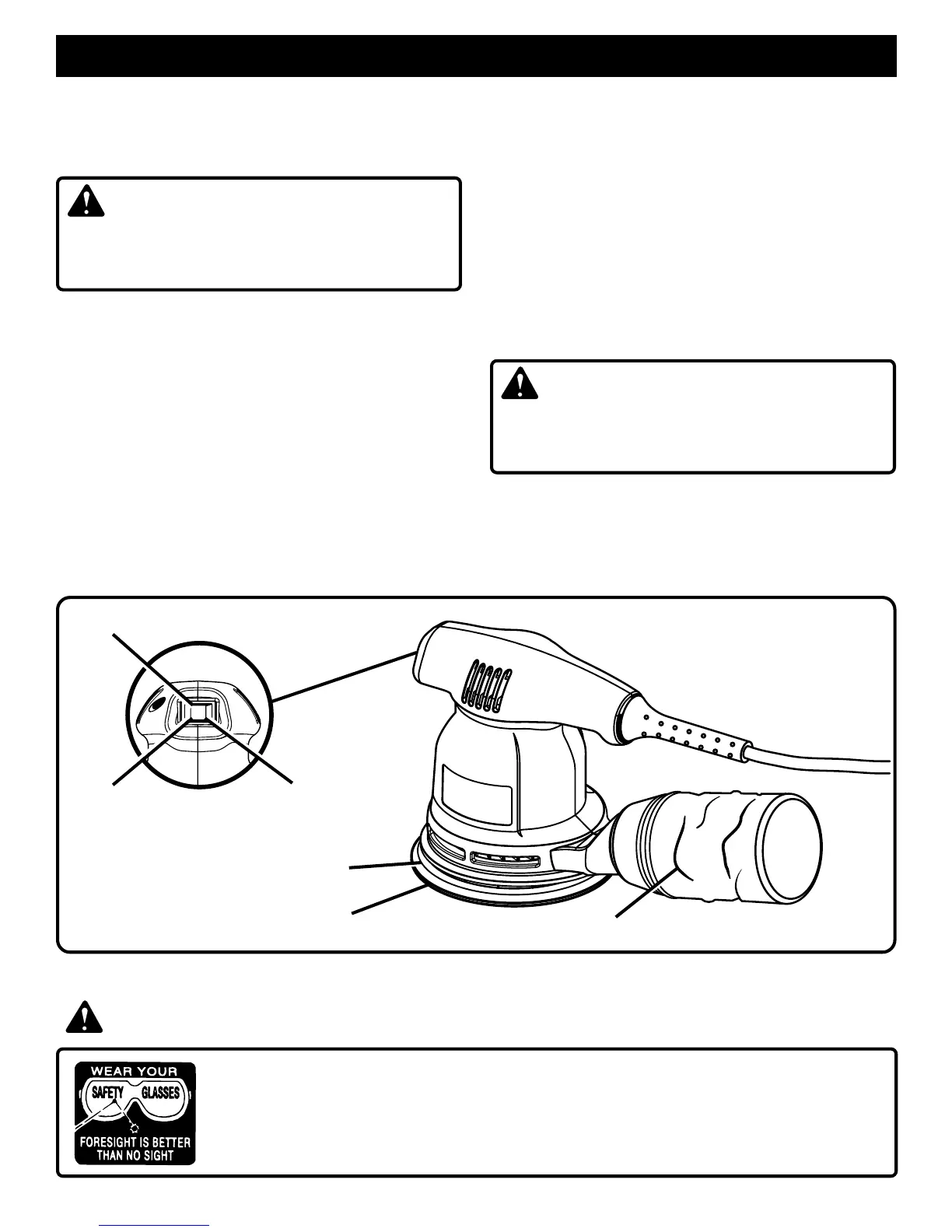 WEAR YOUR

SAFETY GLASSES

FORESIGHT IS BETTER THAN NO SIGHT