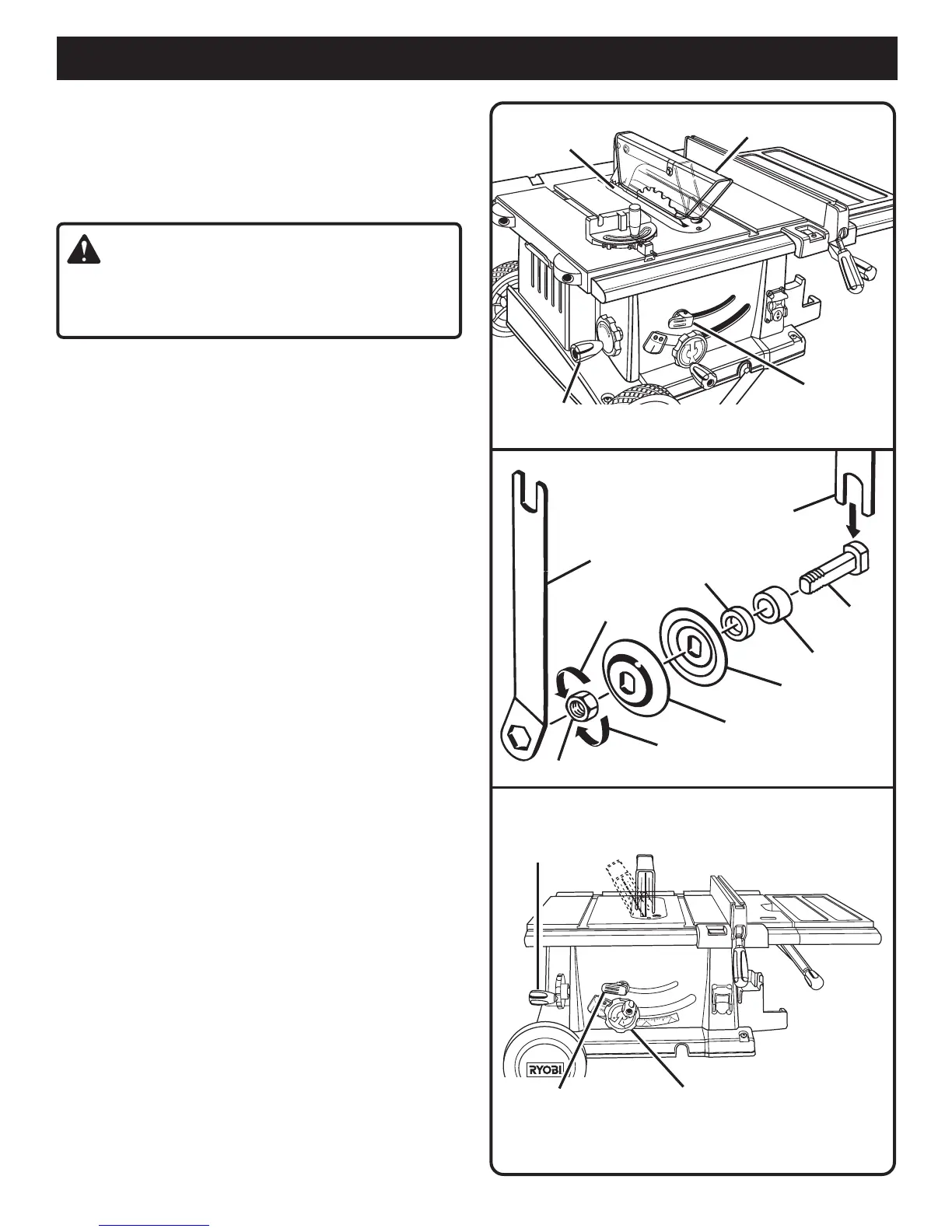 RYOBI