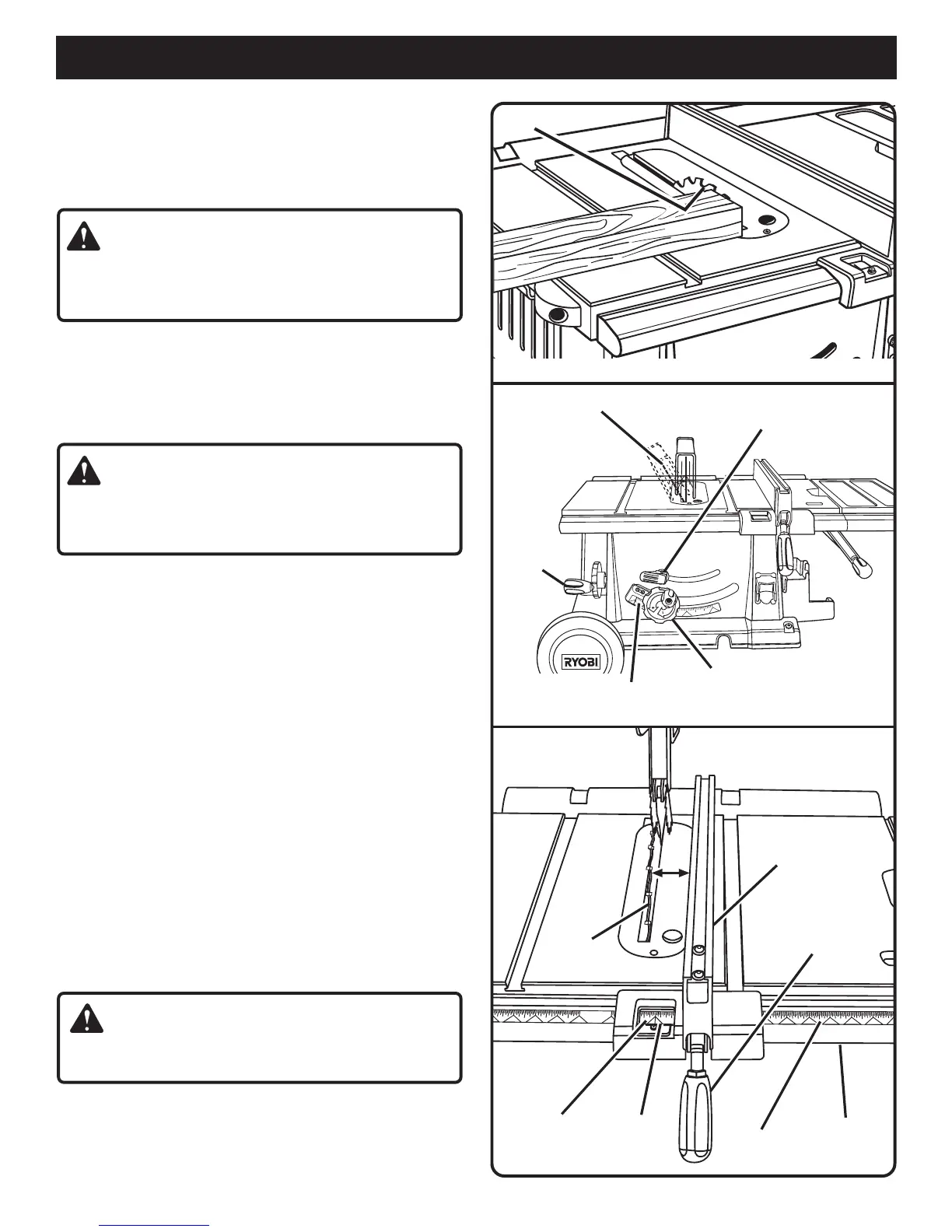 RYOBI