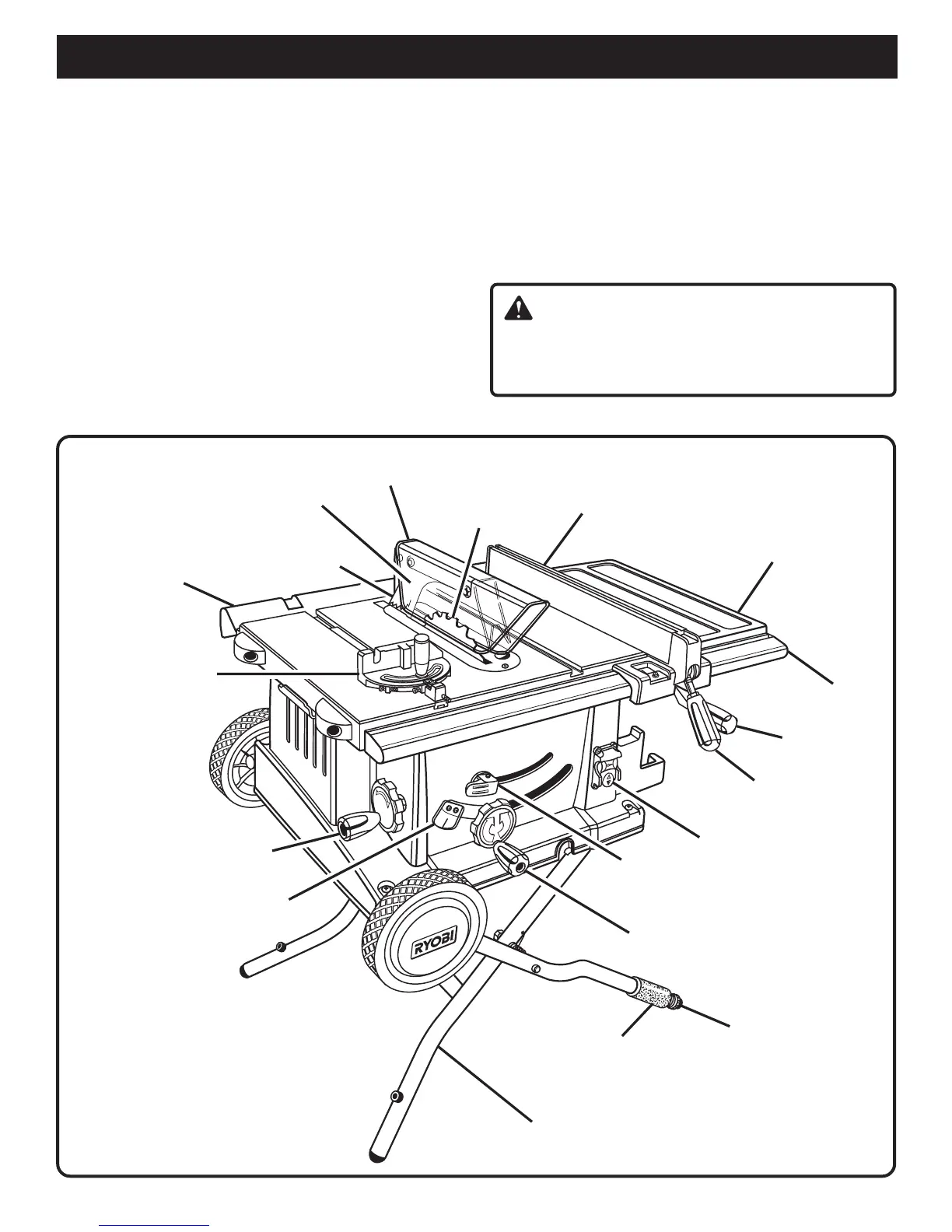 RYOBI