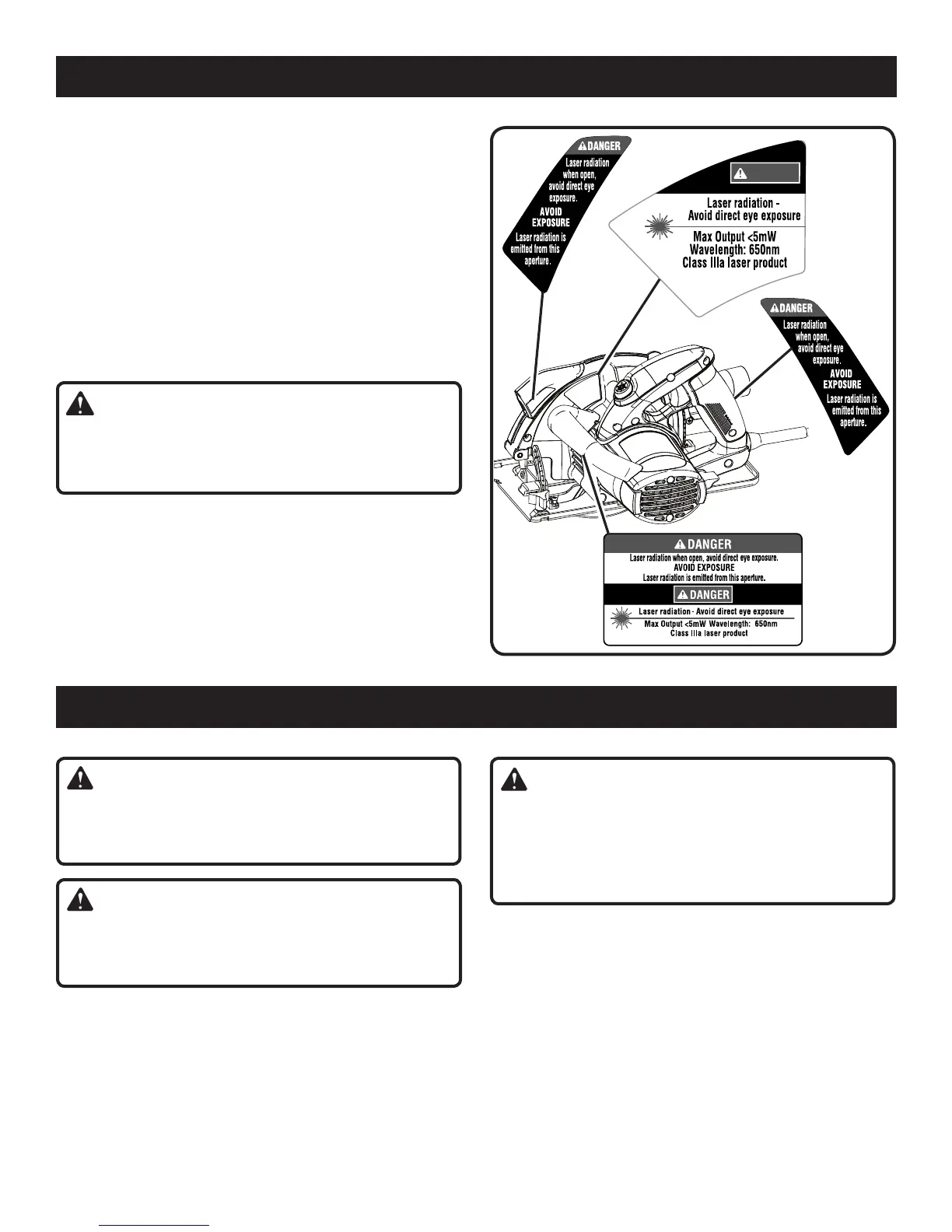 DANGER
Laser radiation when open, avoid direct eye exposure.
AVOID EXPOSURE
Laser radiation is emitted from this aperture.

Laser radiation - Avoid direct eye exposure
Max Output <5mW
Wavelength: 650nm
Class IIIa laser product

DANGER
Laser radiation when open, avoid direct eye exposure.
AVOID EXPOSURE
Laser radiation is emitted from this aperture.

DANGER
Laser radiation when open, avoid direct eye exposure.
AVOID EXPOSURE
Laser radiation is emitted from this aperture.
DANGER
Laser radiation - Avoid direct eye exposure
Max Output <5mW Wavelength: 650nm
Class IIIa laser product