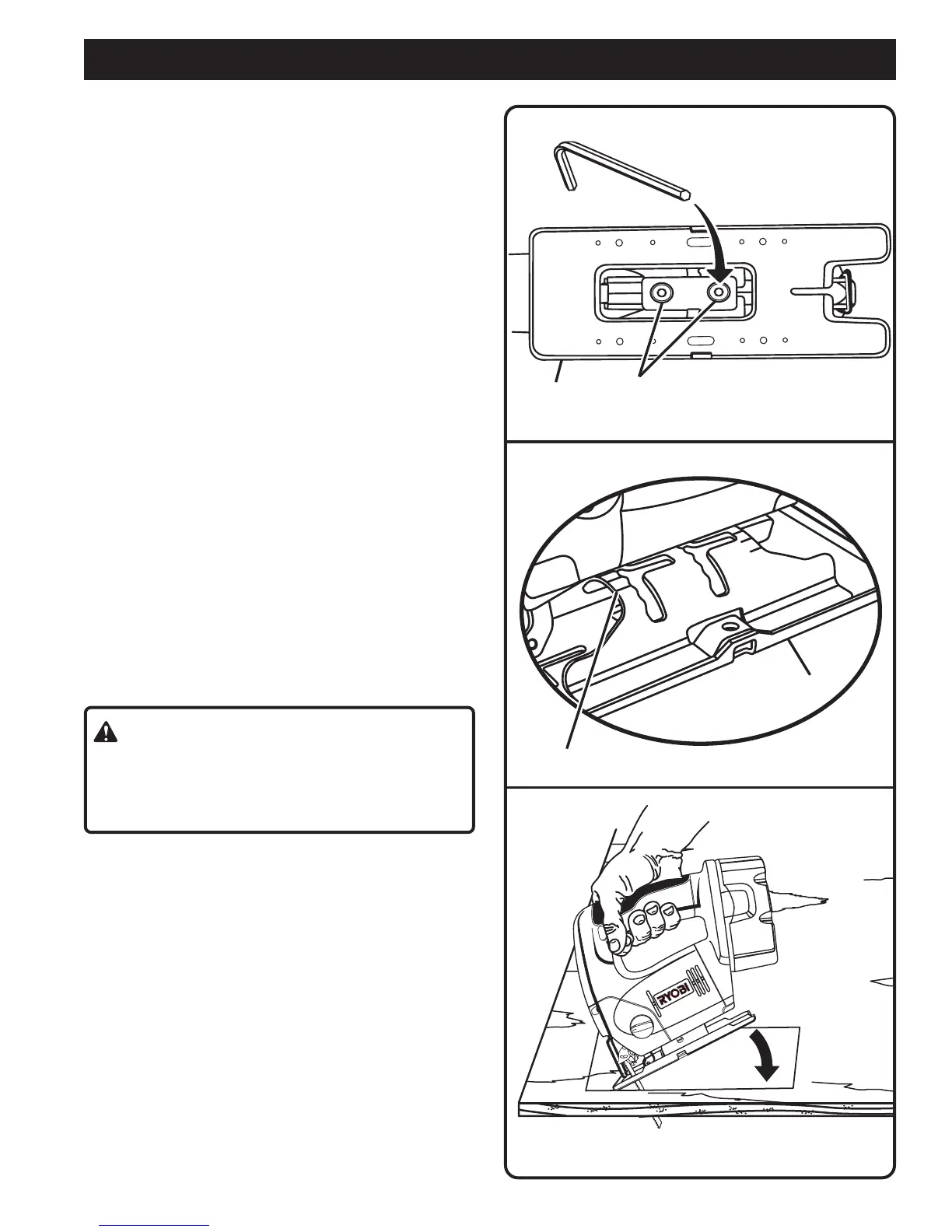 RYOBI