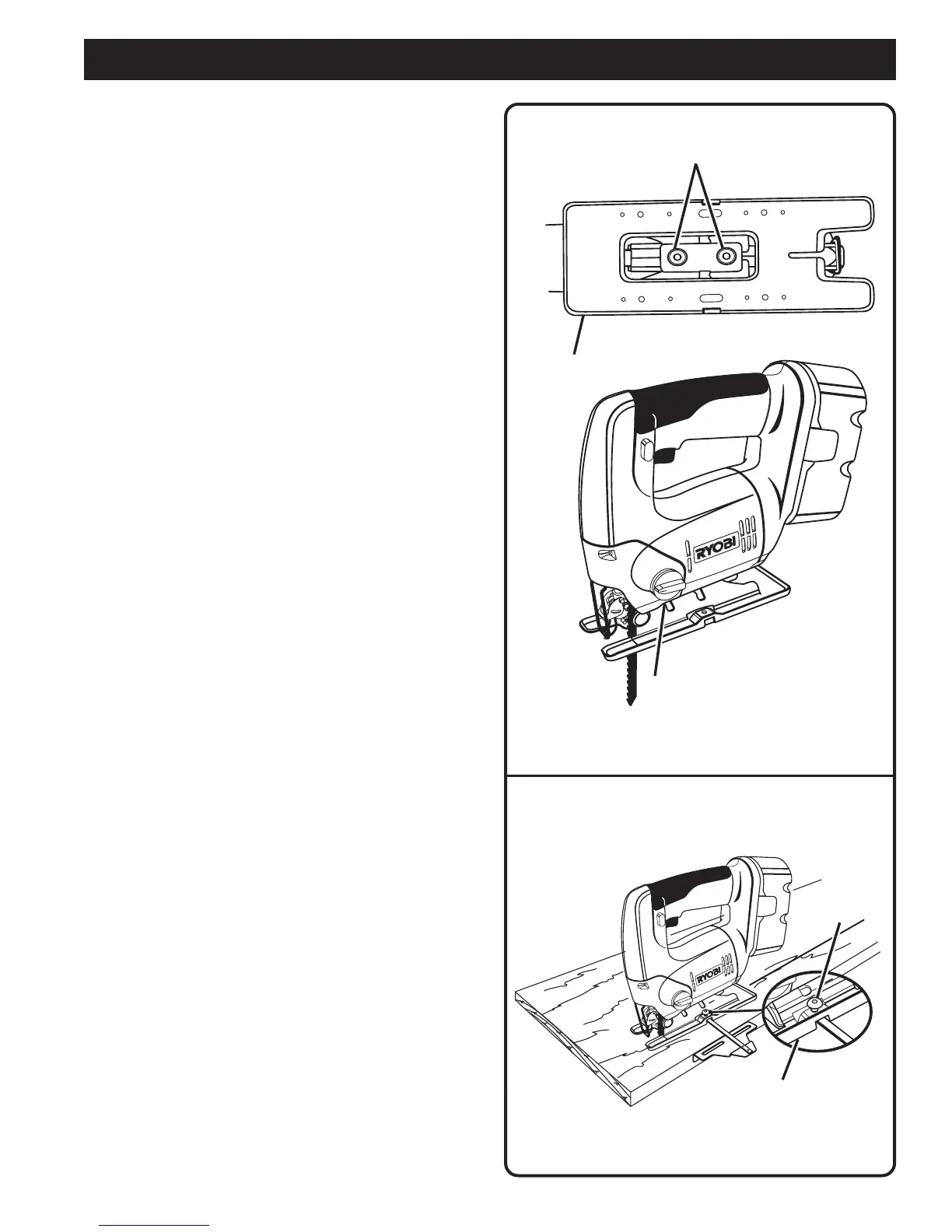 RYOBI

RYOBI