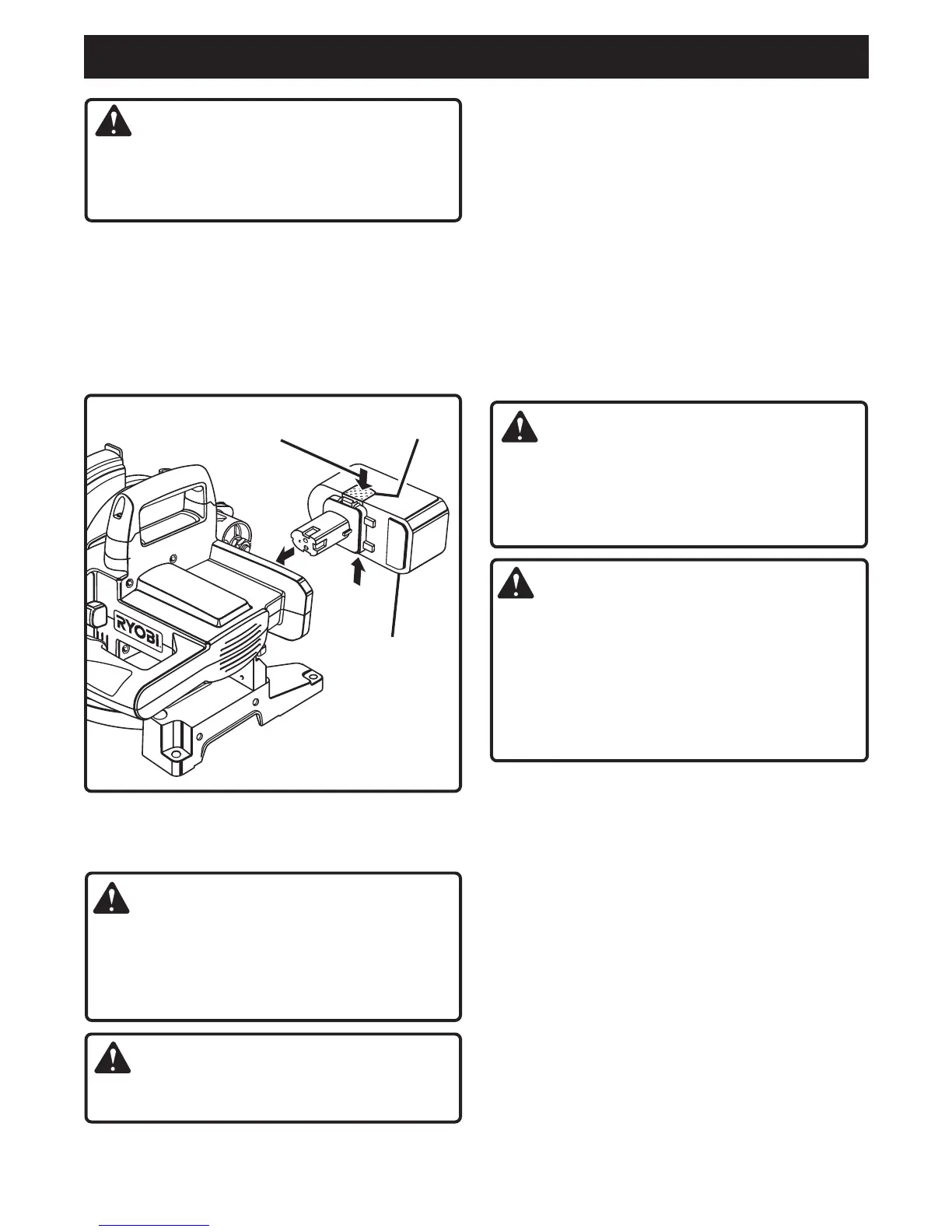 RYOBI