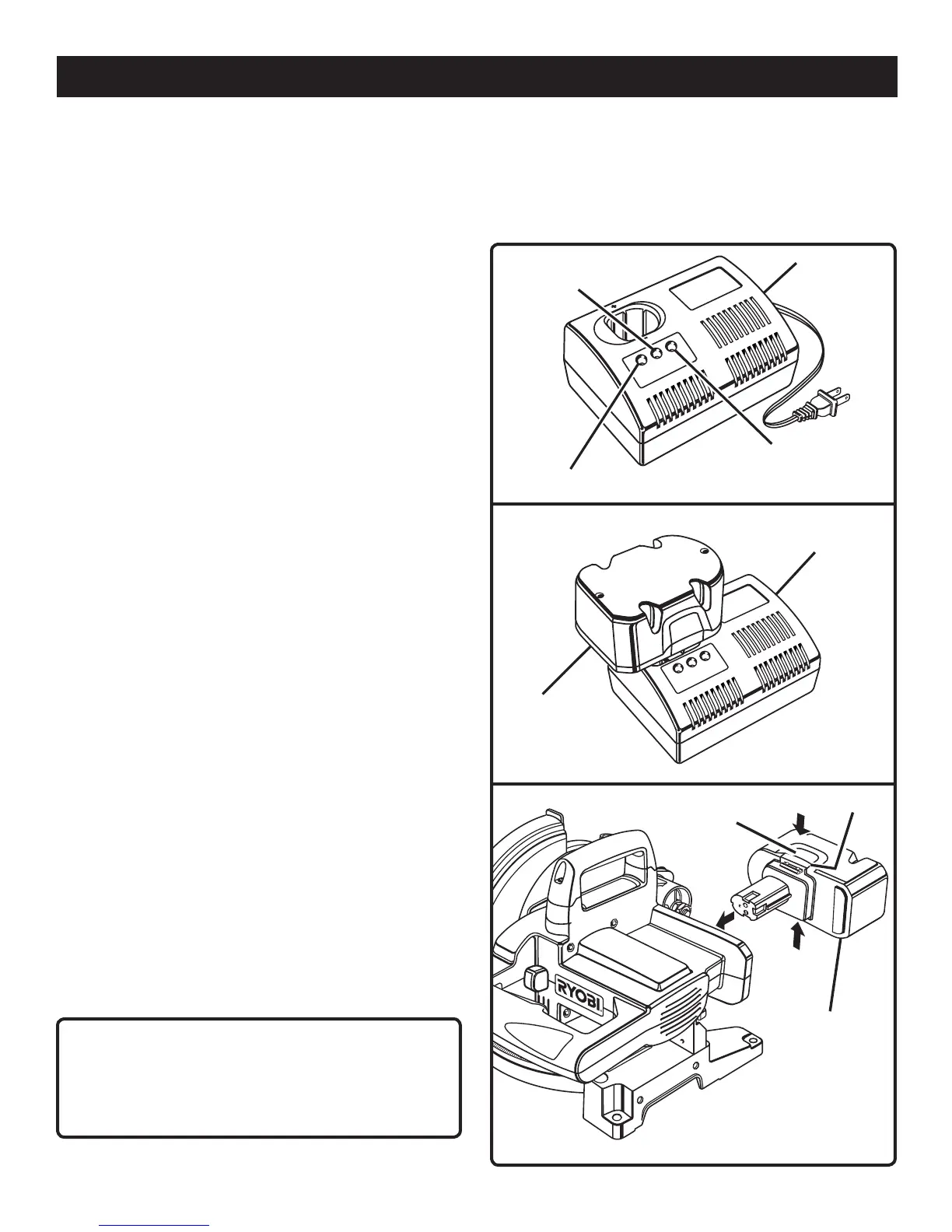 RYOBI