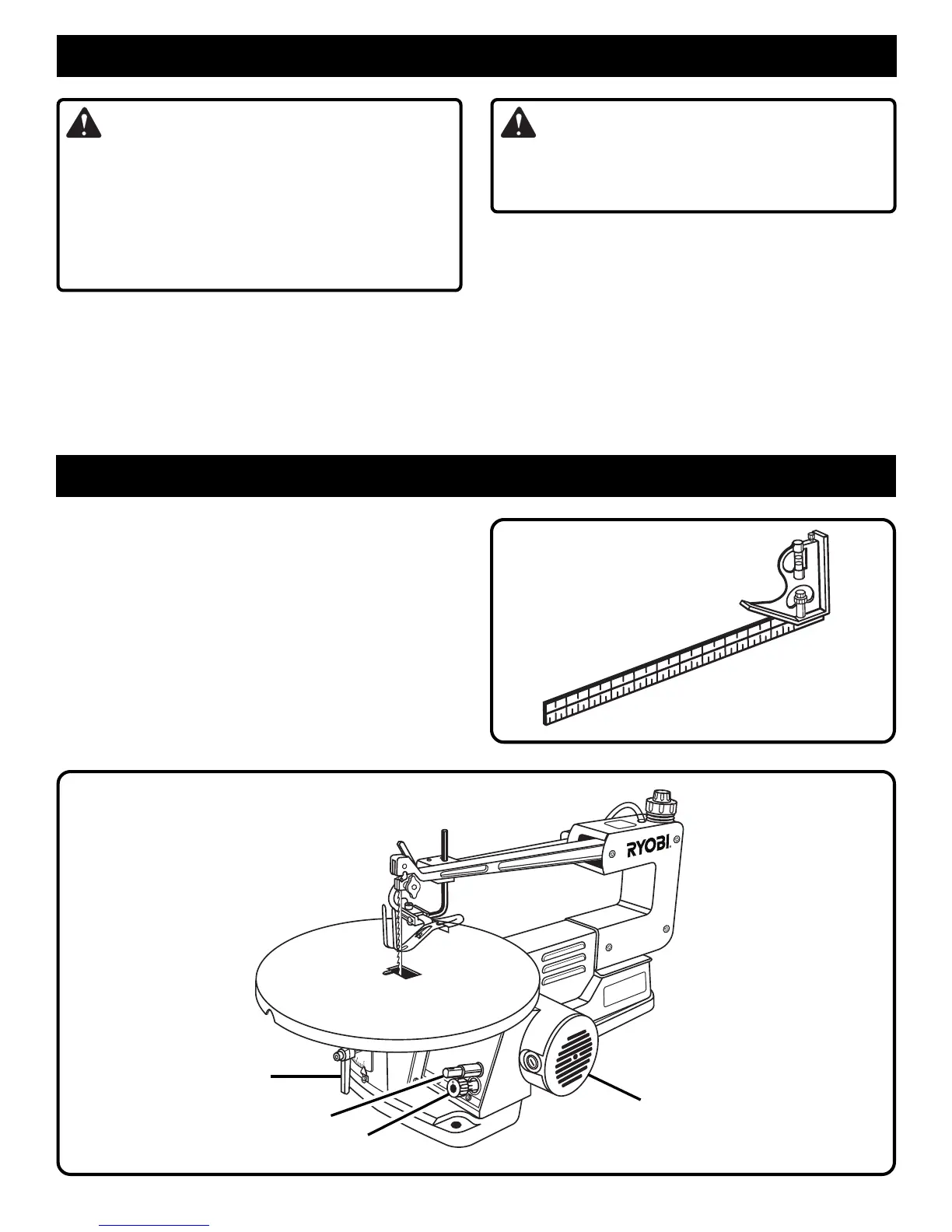 RYOBI