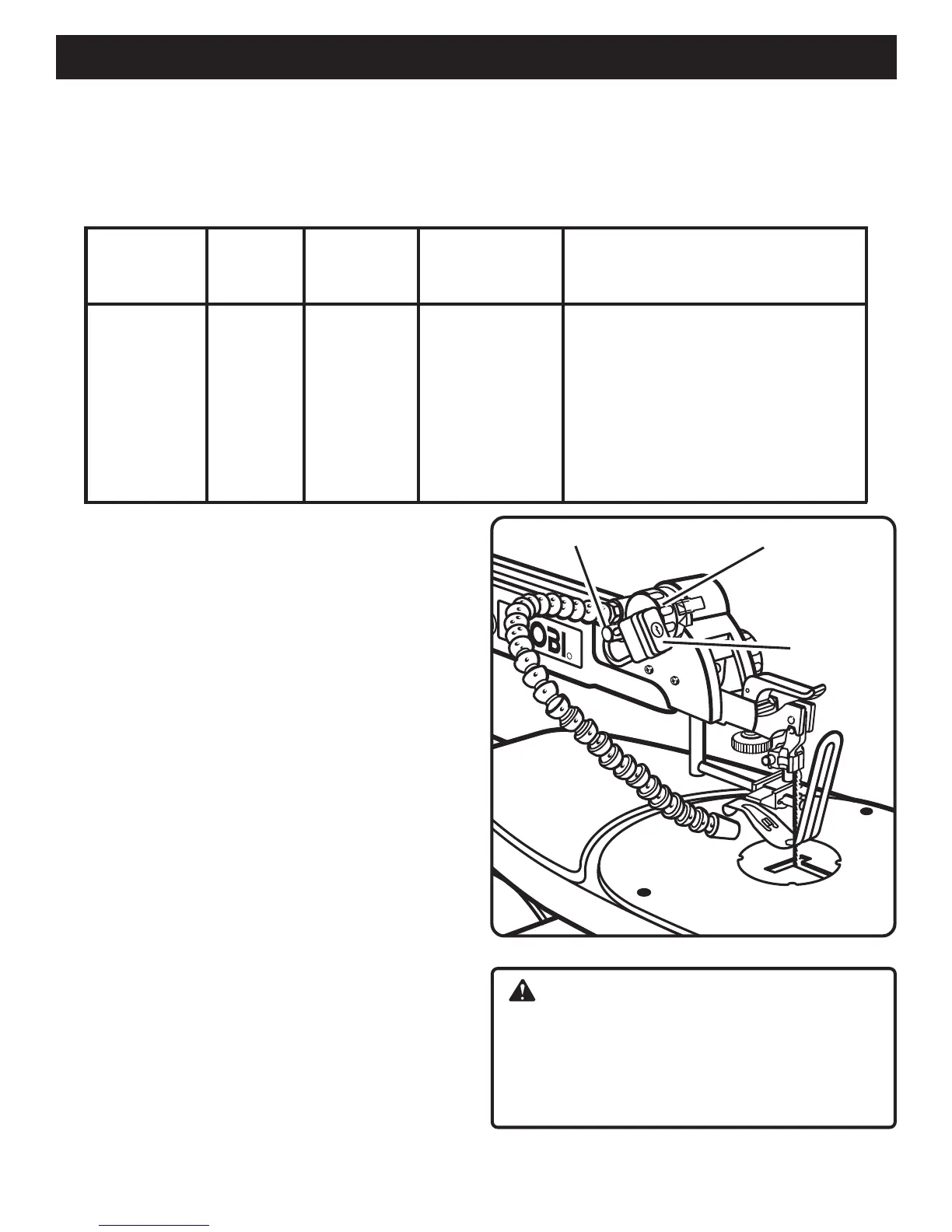 OBI