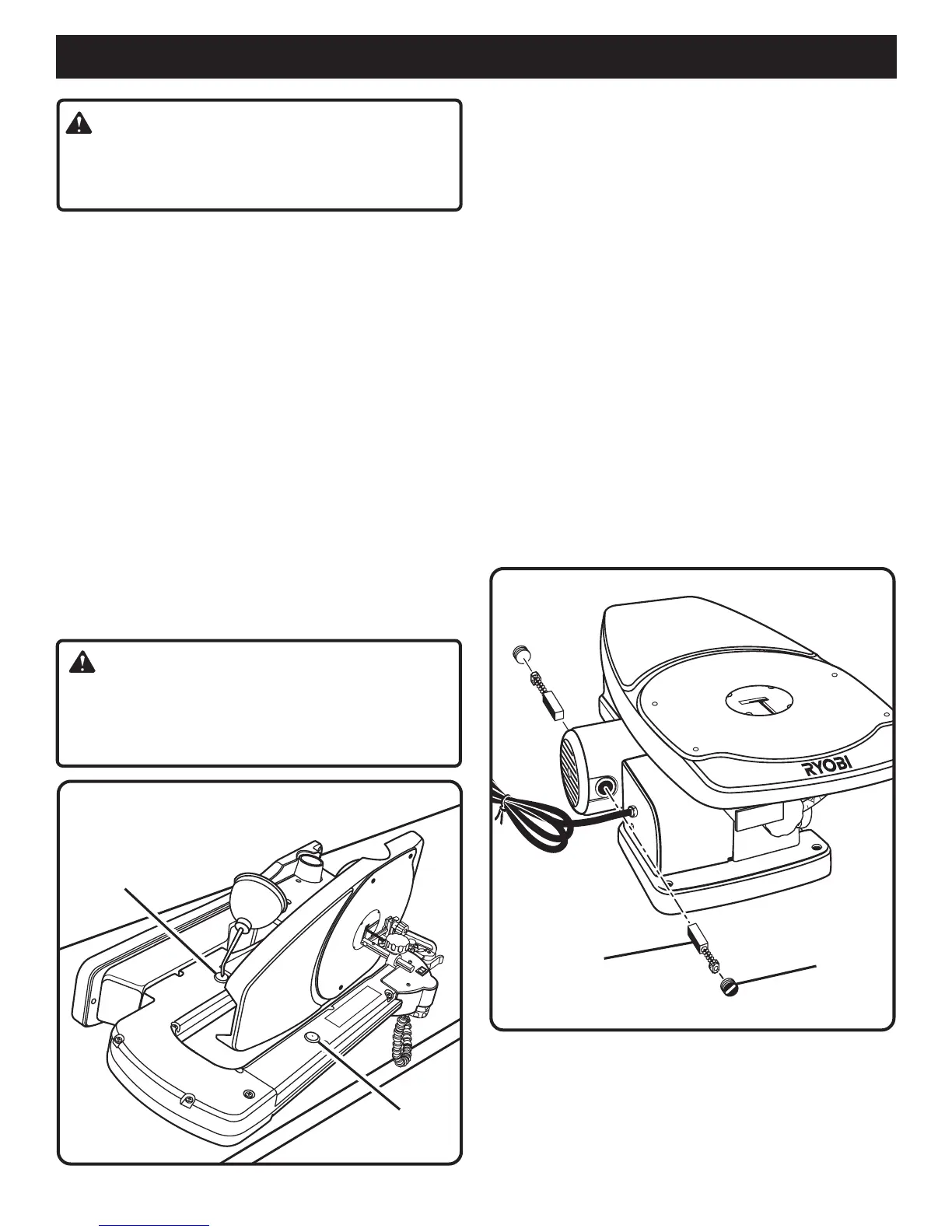 RYOBI