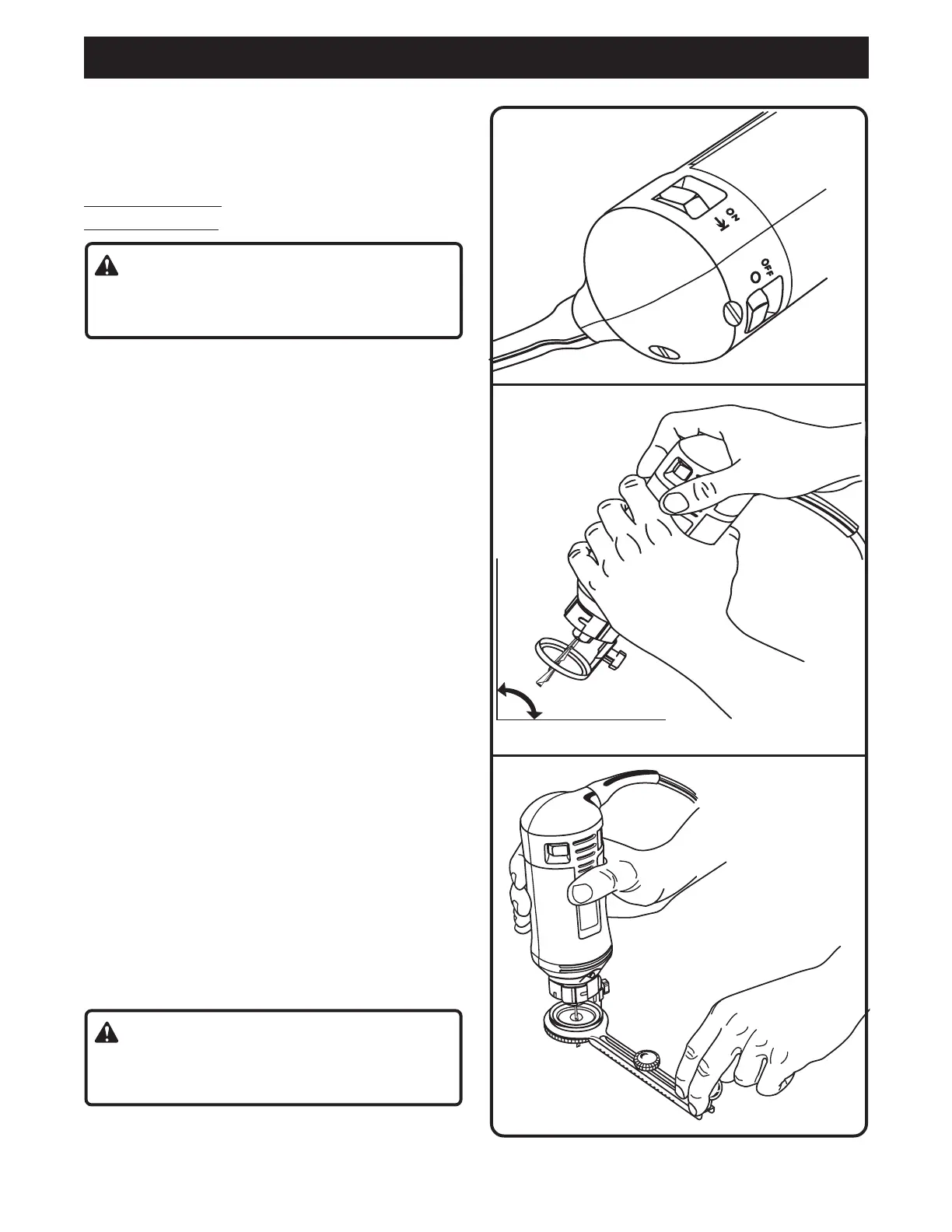 ON

OFF