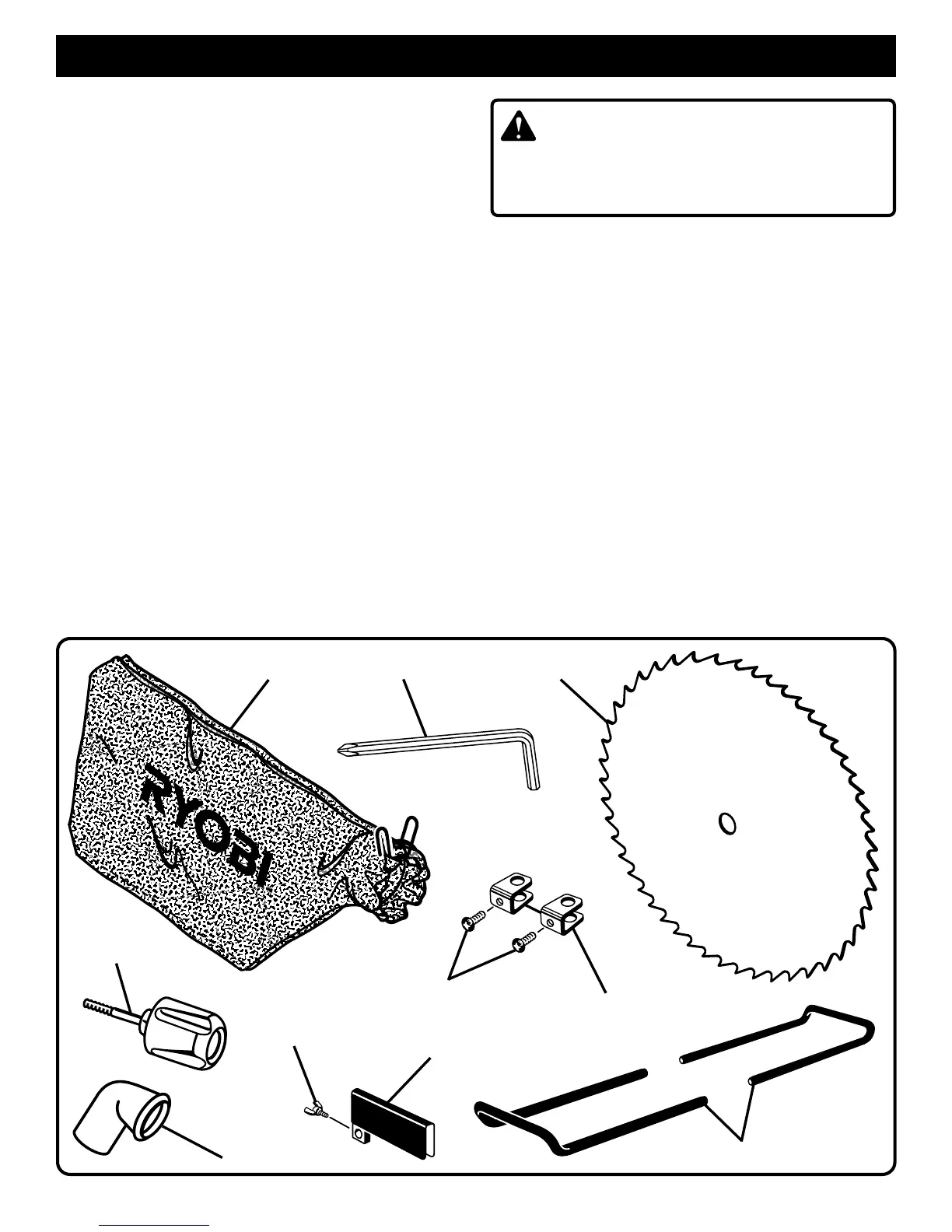 RYOBI