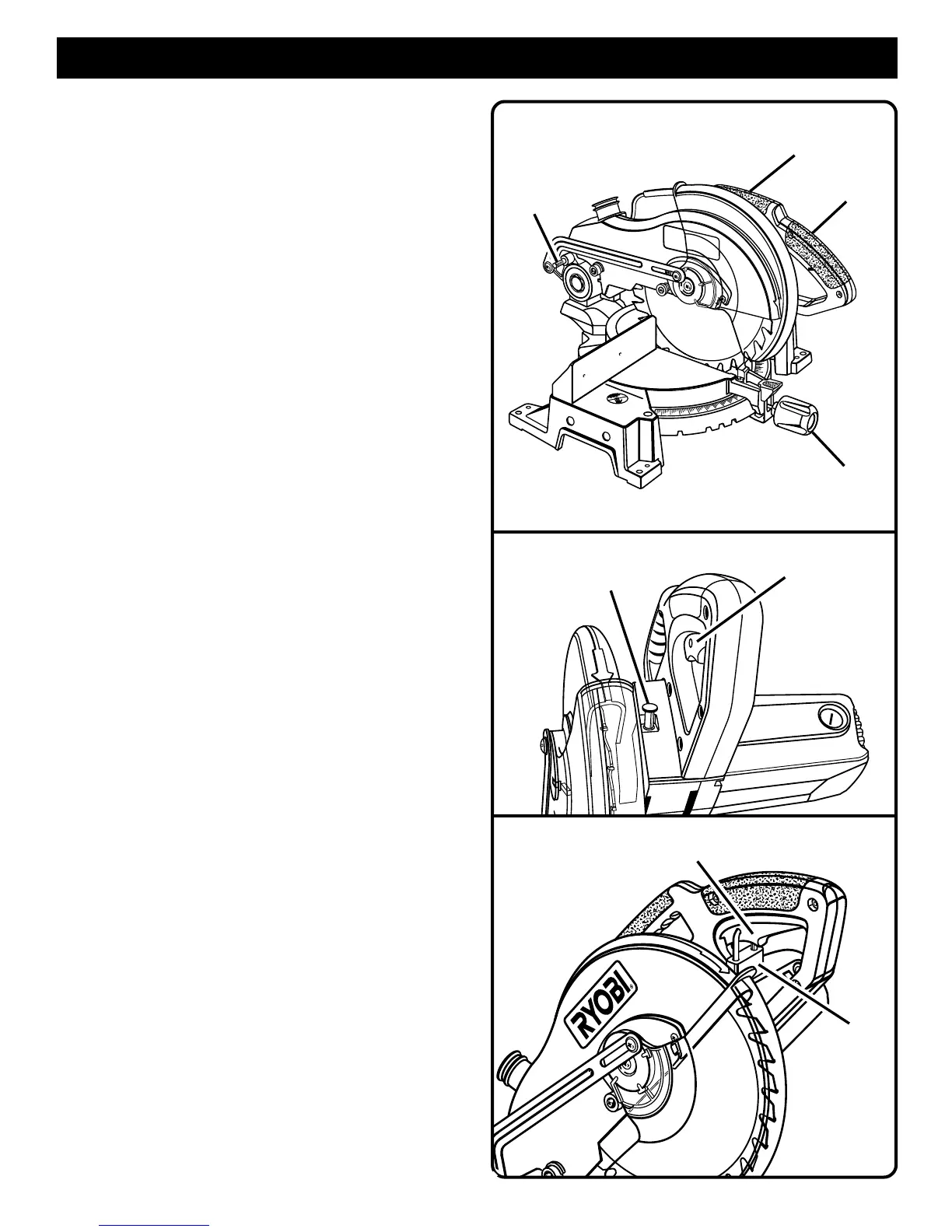 RYOBI