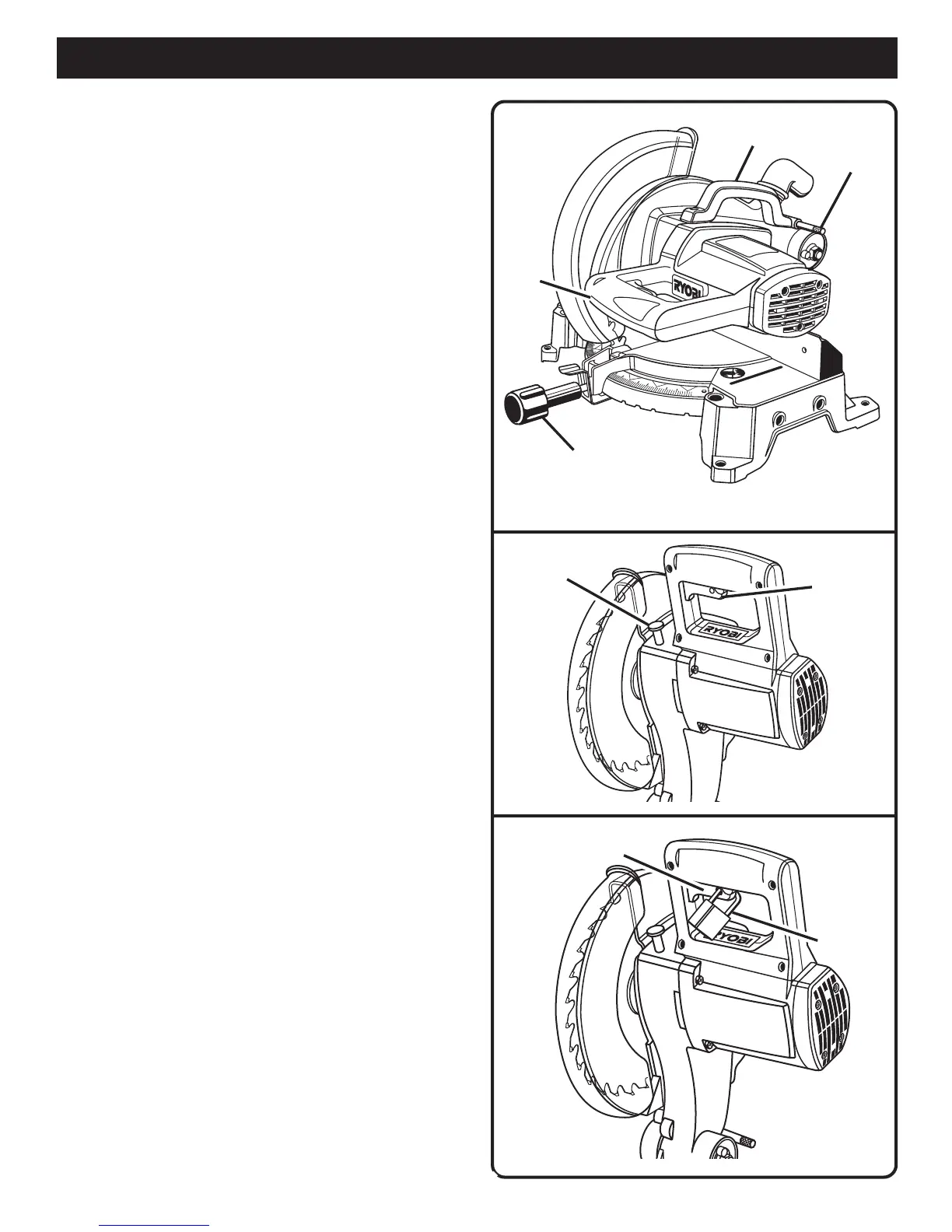 RYOBI

RYOBI

RYOBI