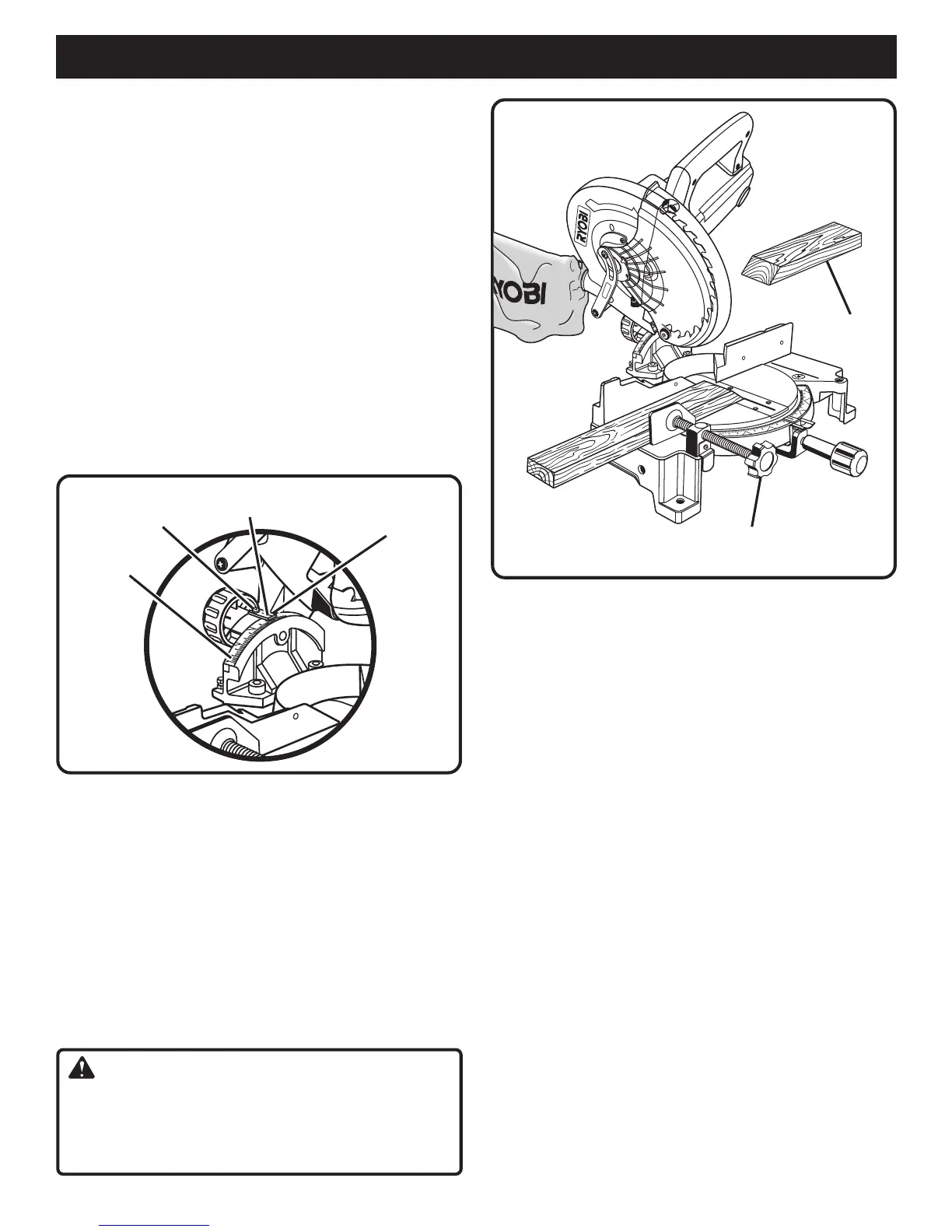 RYOBI

RYOBI