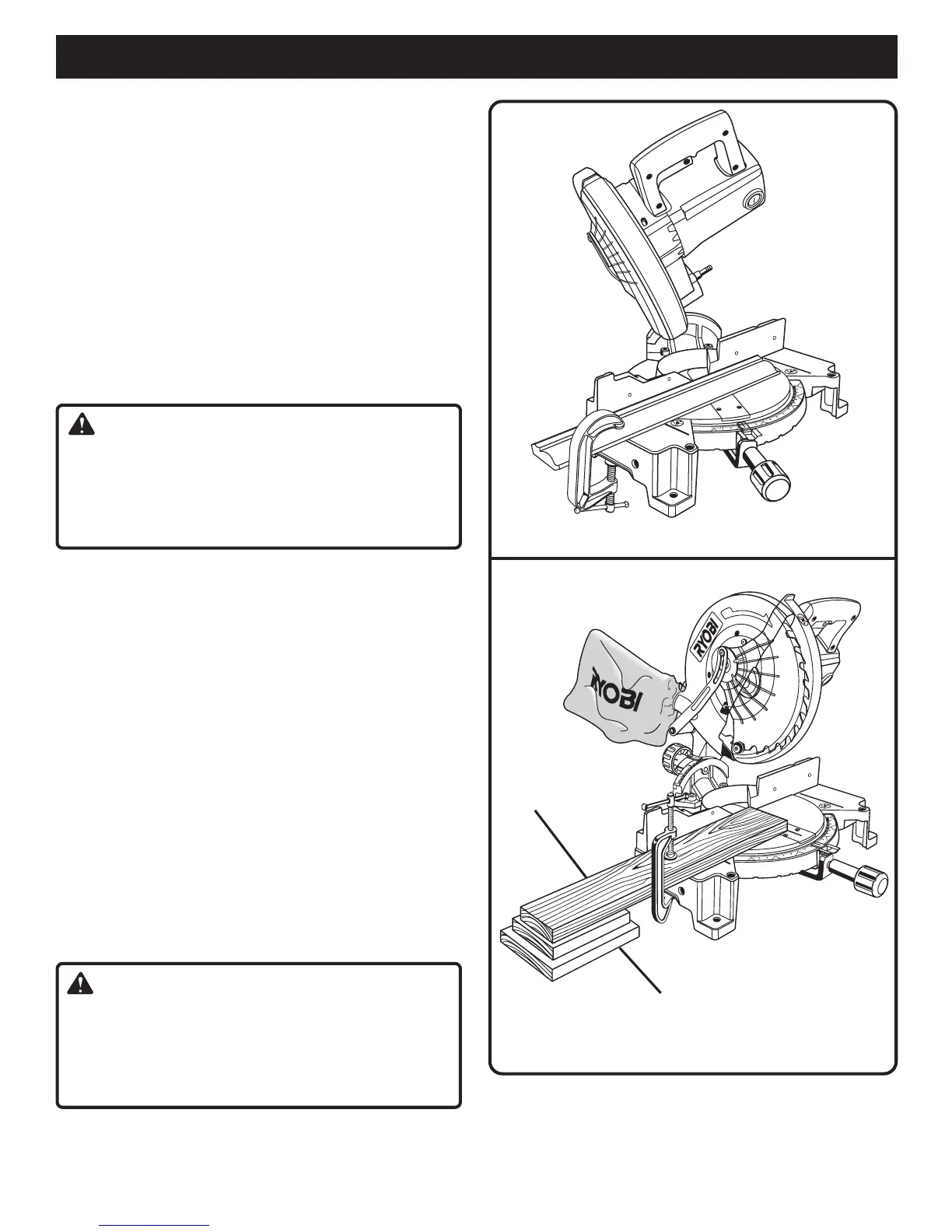 RYOBI

RYOBI