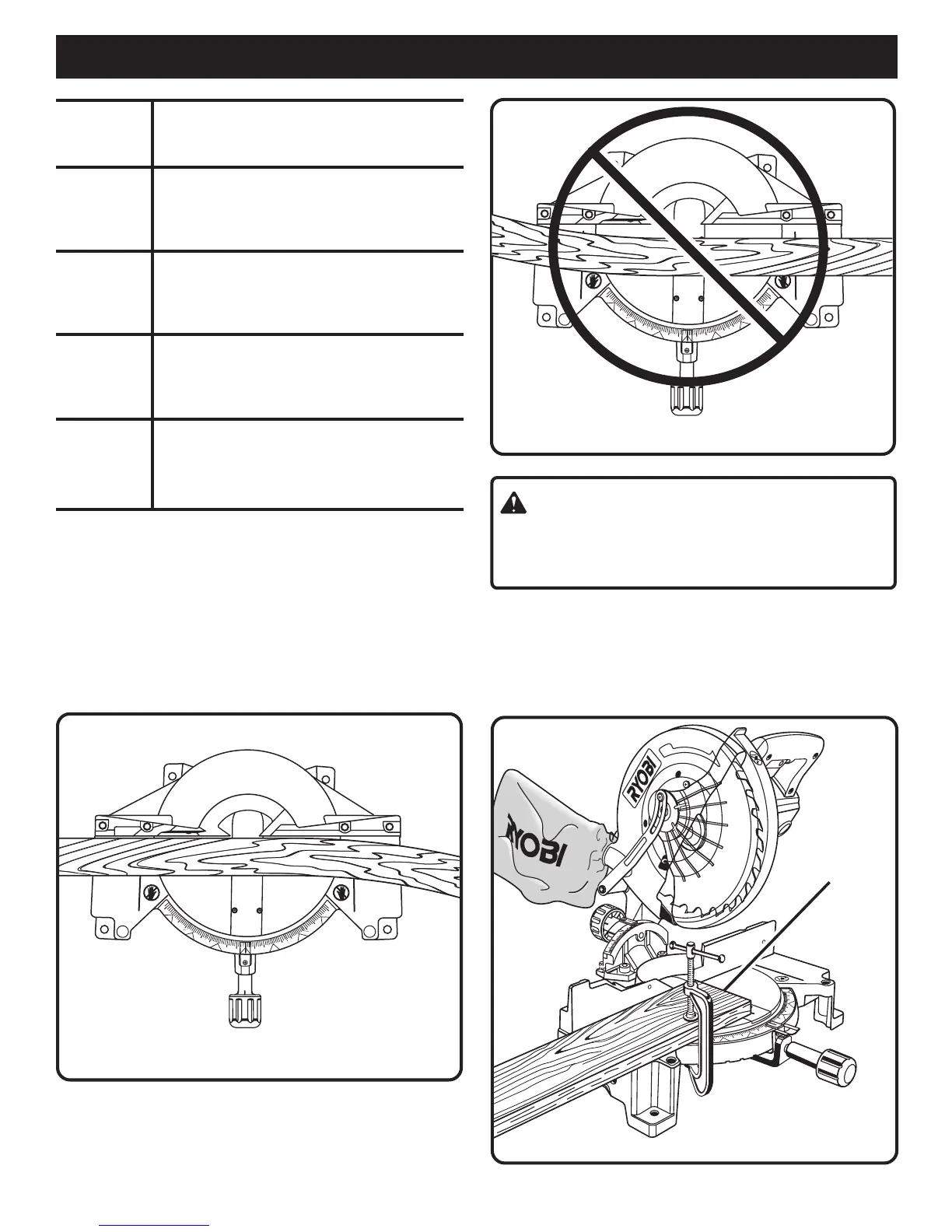 RYOBI

RYOBI