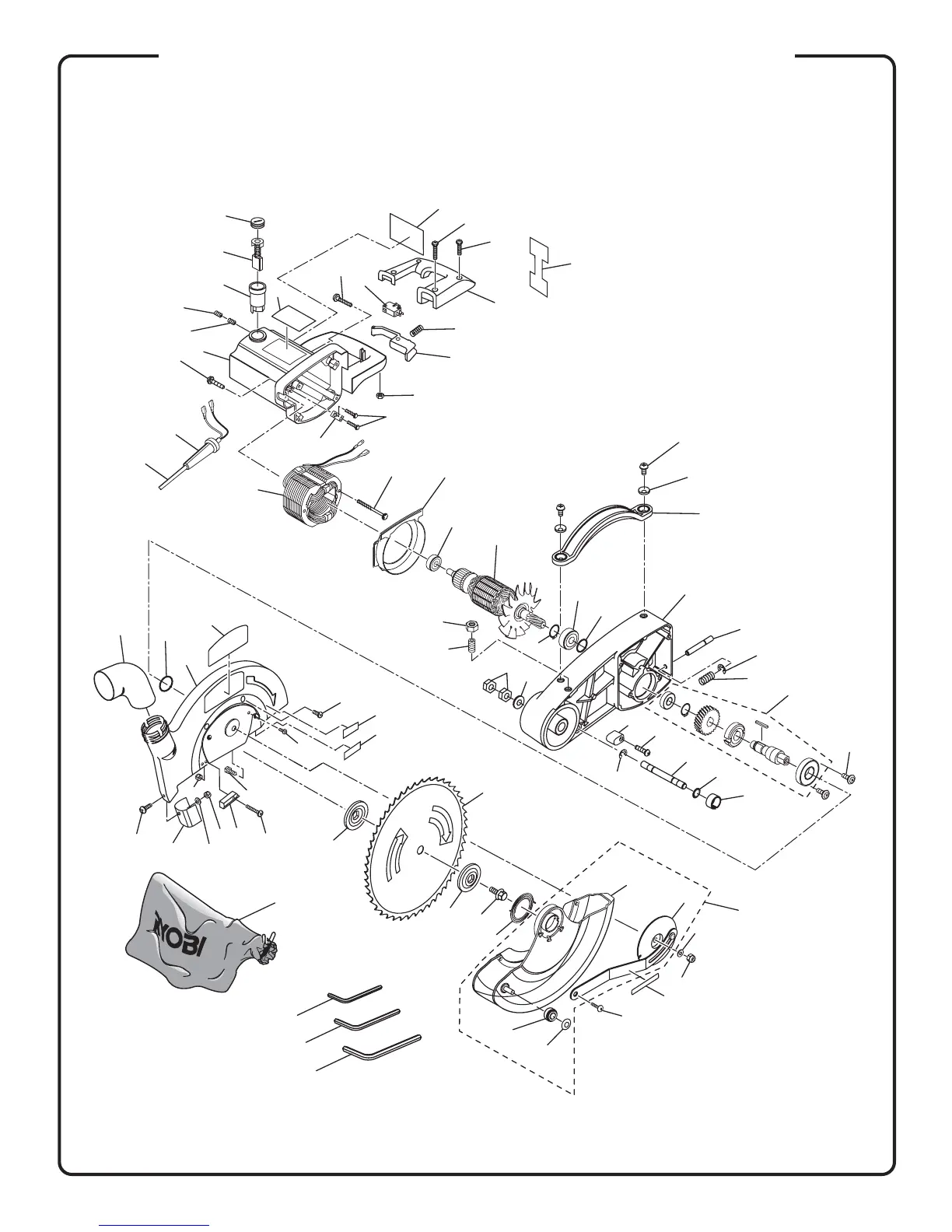 RYOBI