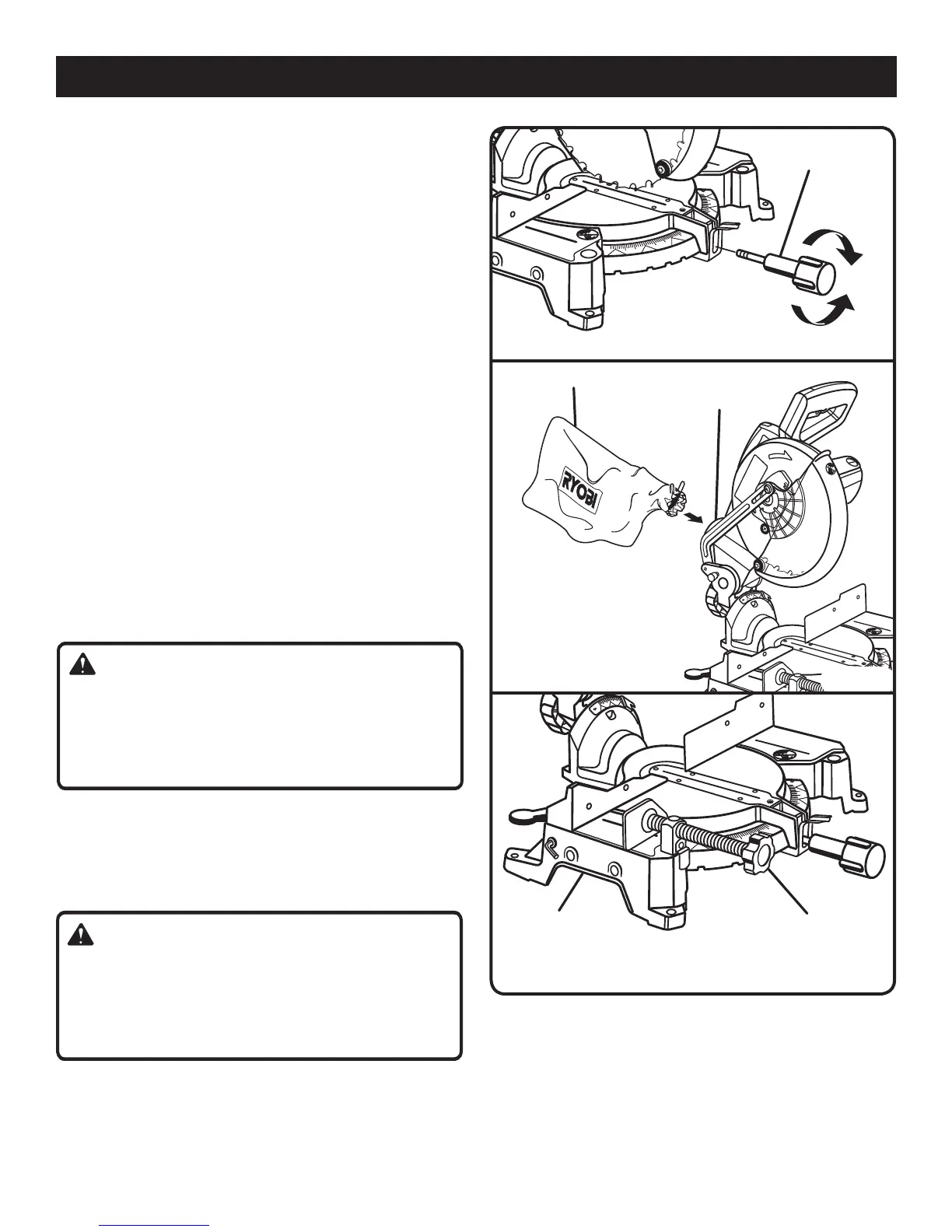 RYOBI