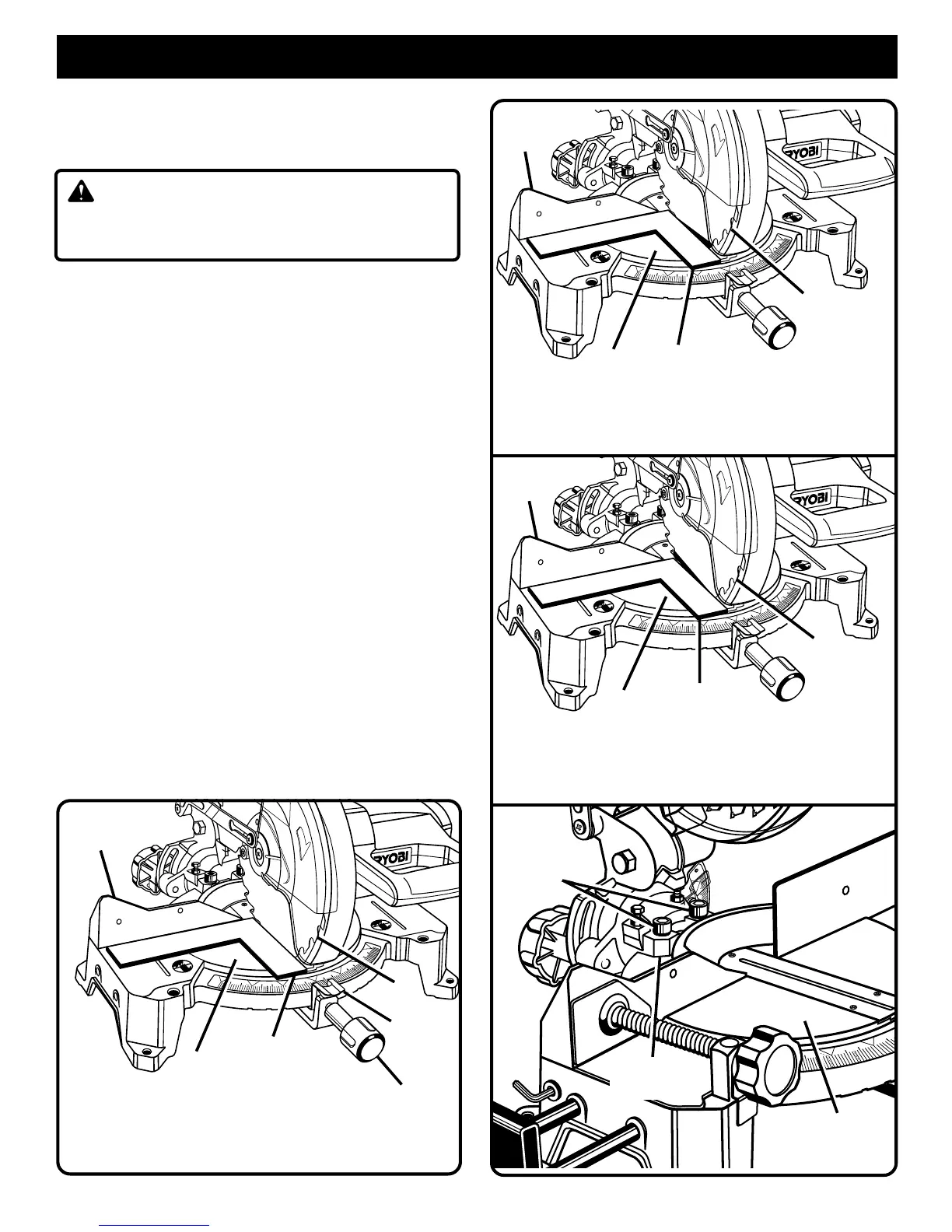 RYOBI

RYOBI

RYOBI