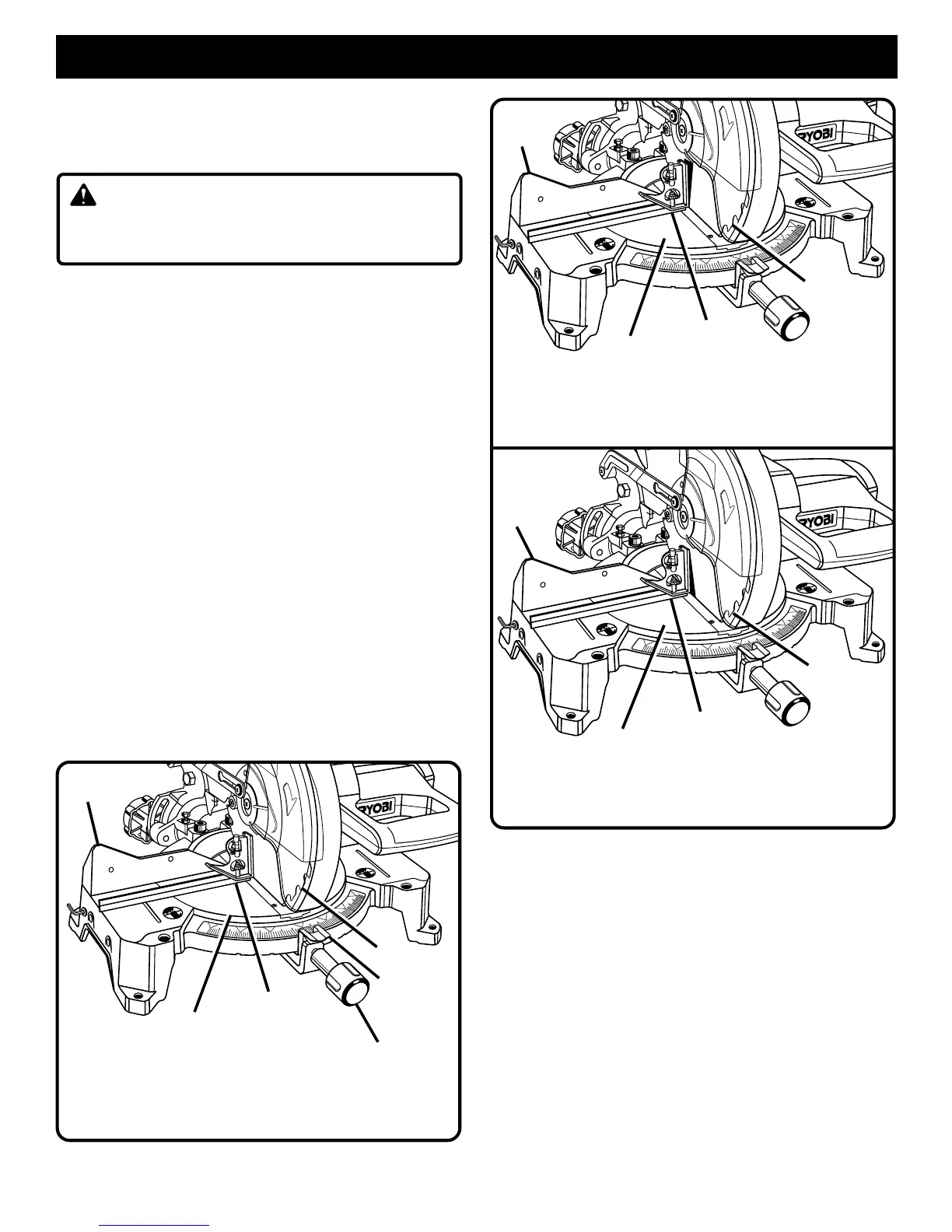 RYOBI

RYOBI

RYOBI