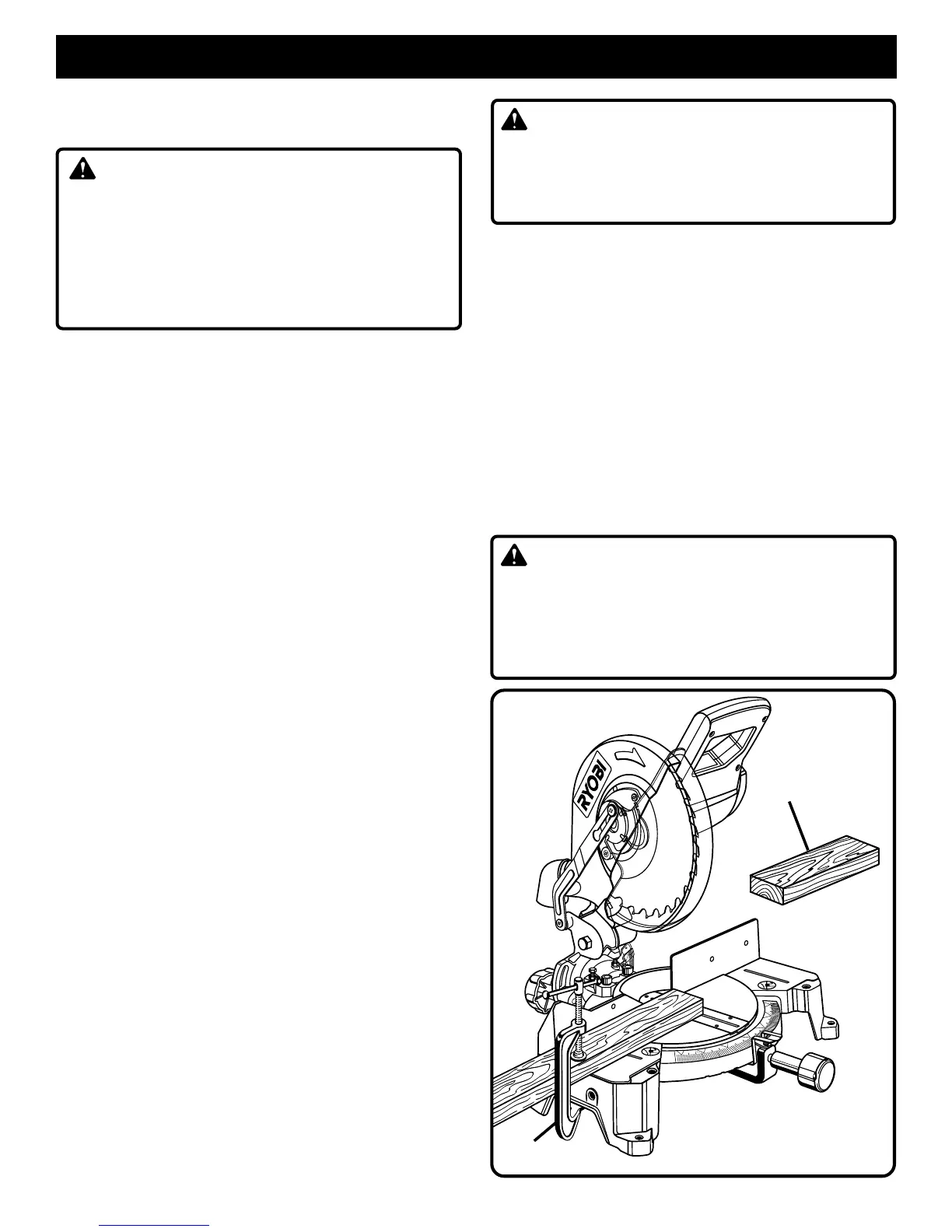 RYOBI