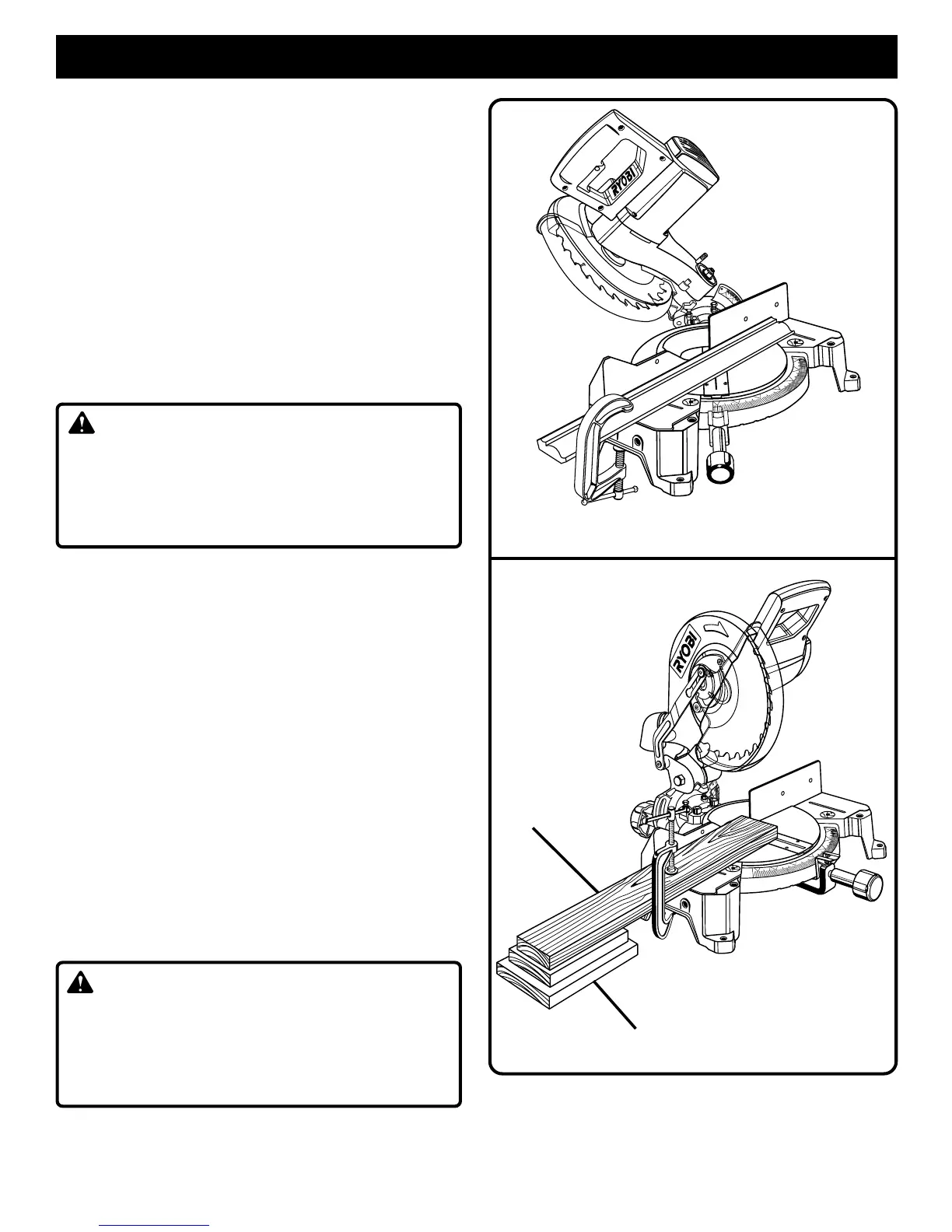 RYOBI

RYOBI