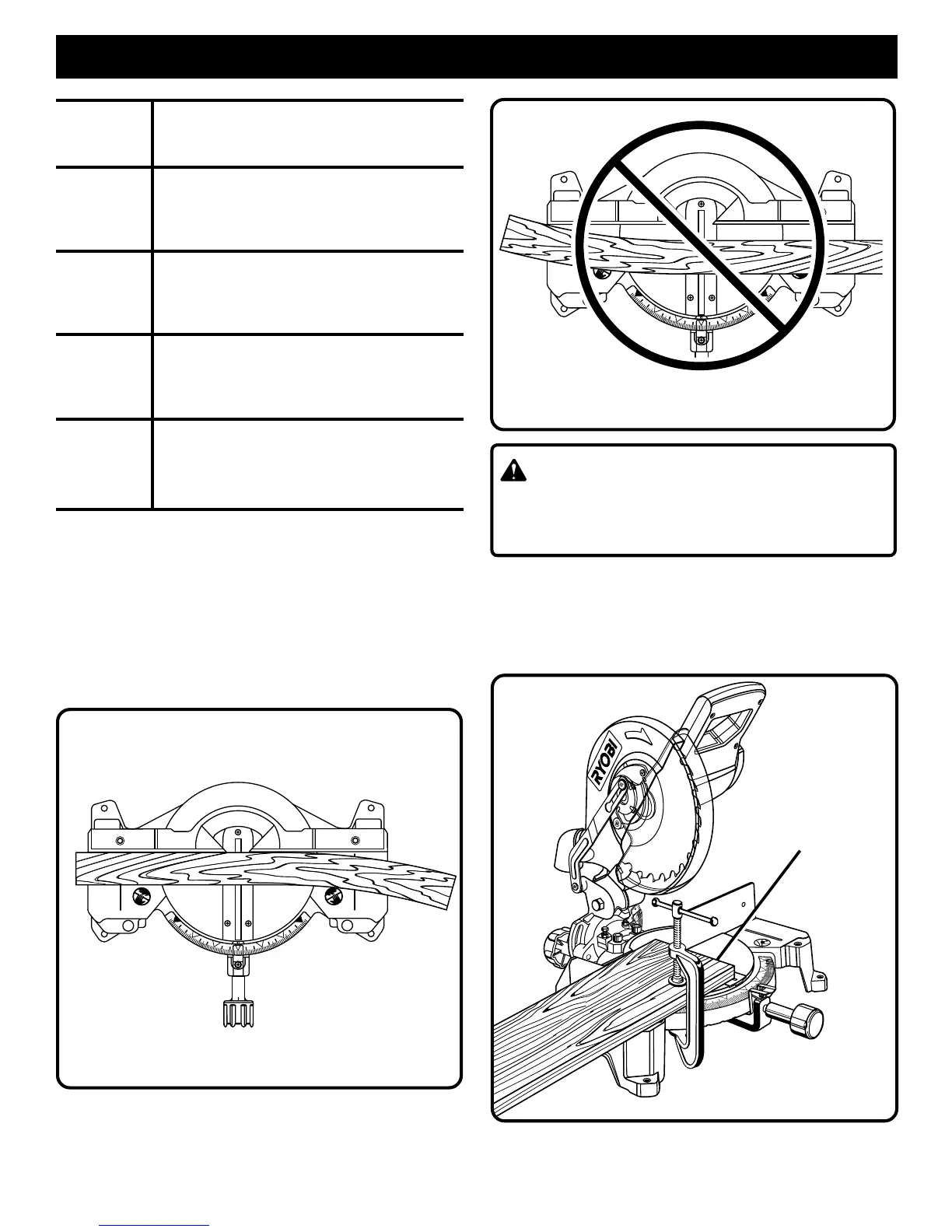 RYOBI