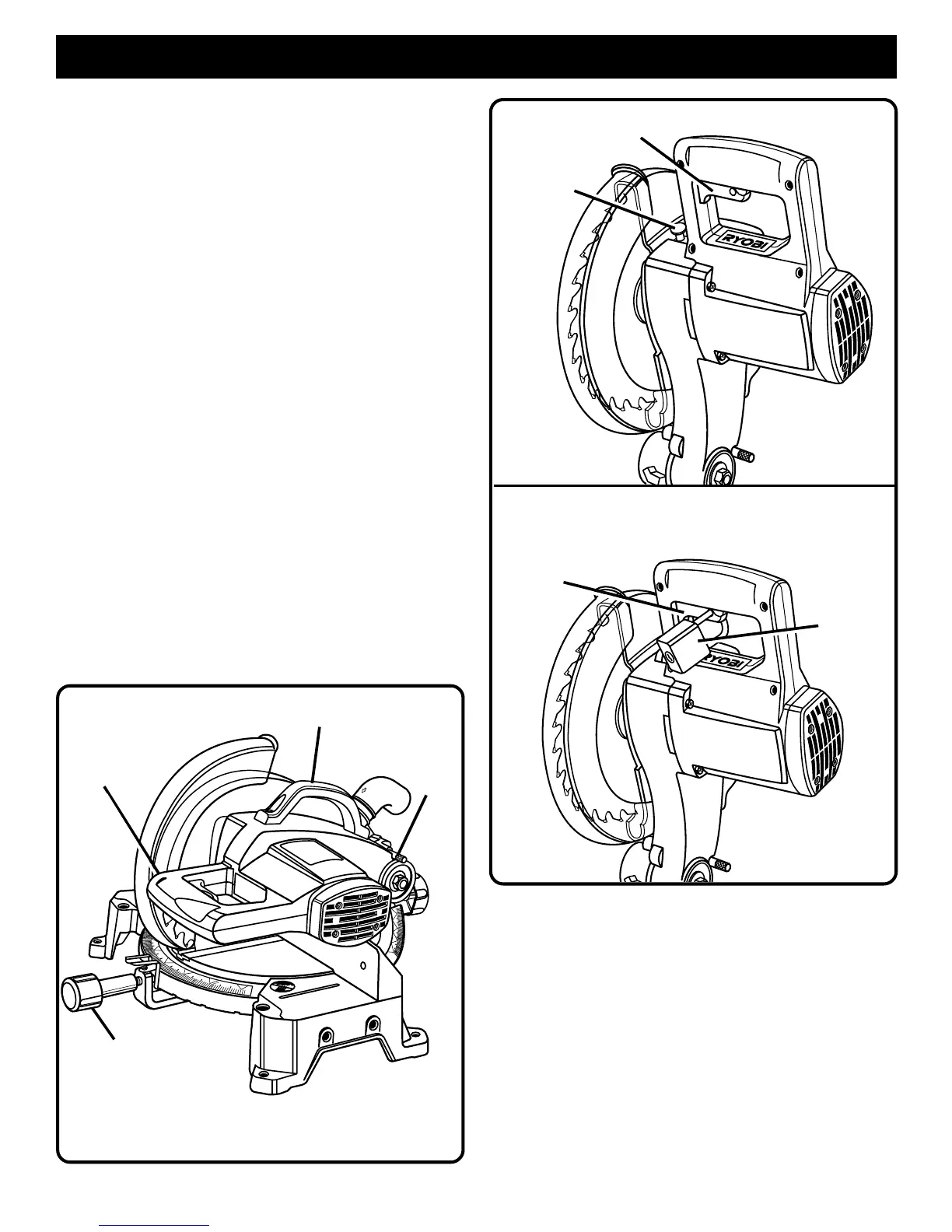 RYOBI

RYOBI