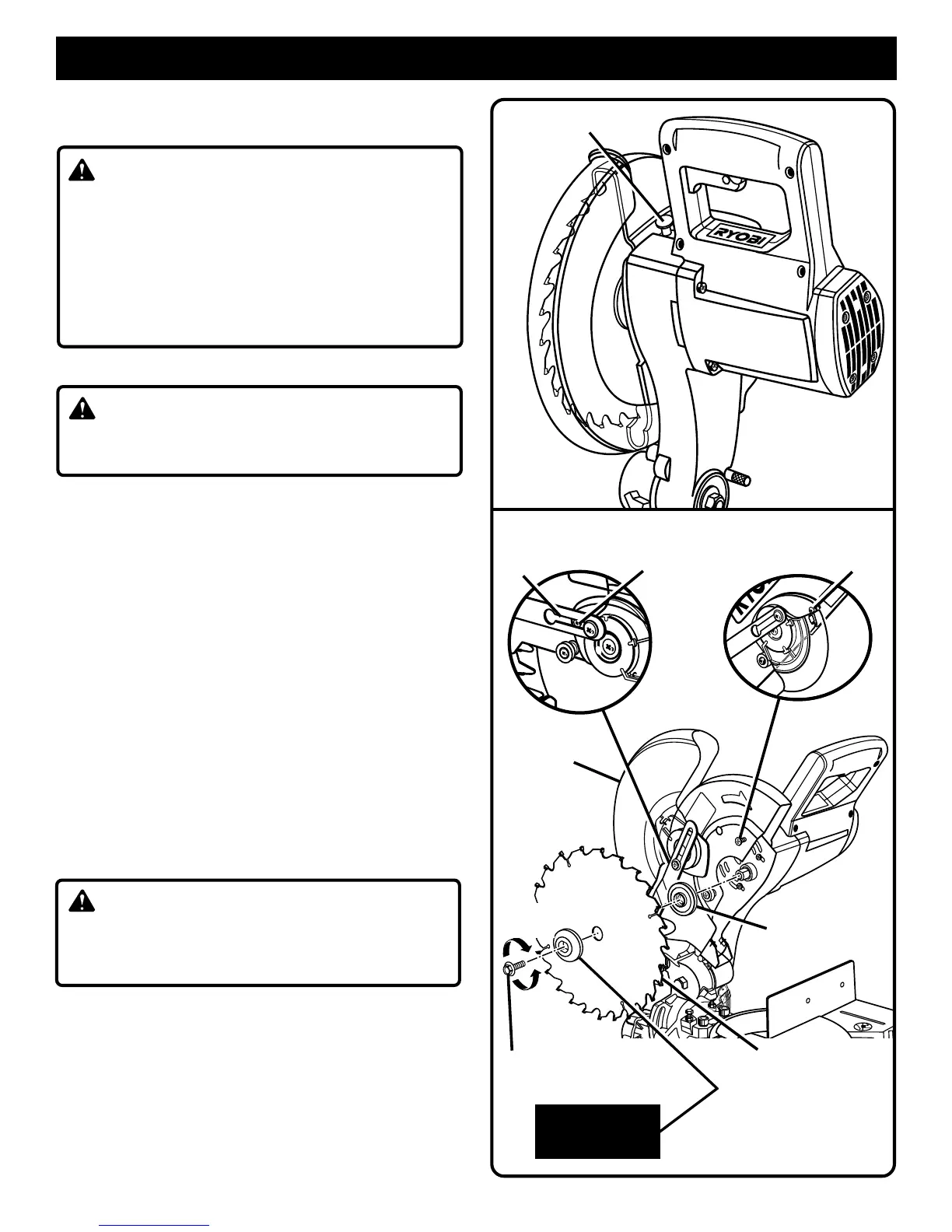 RYOBI