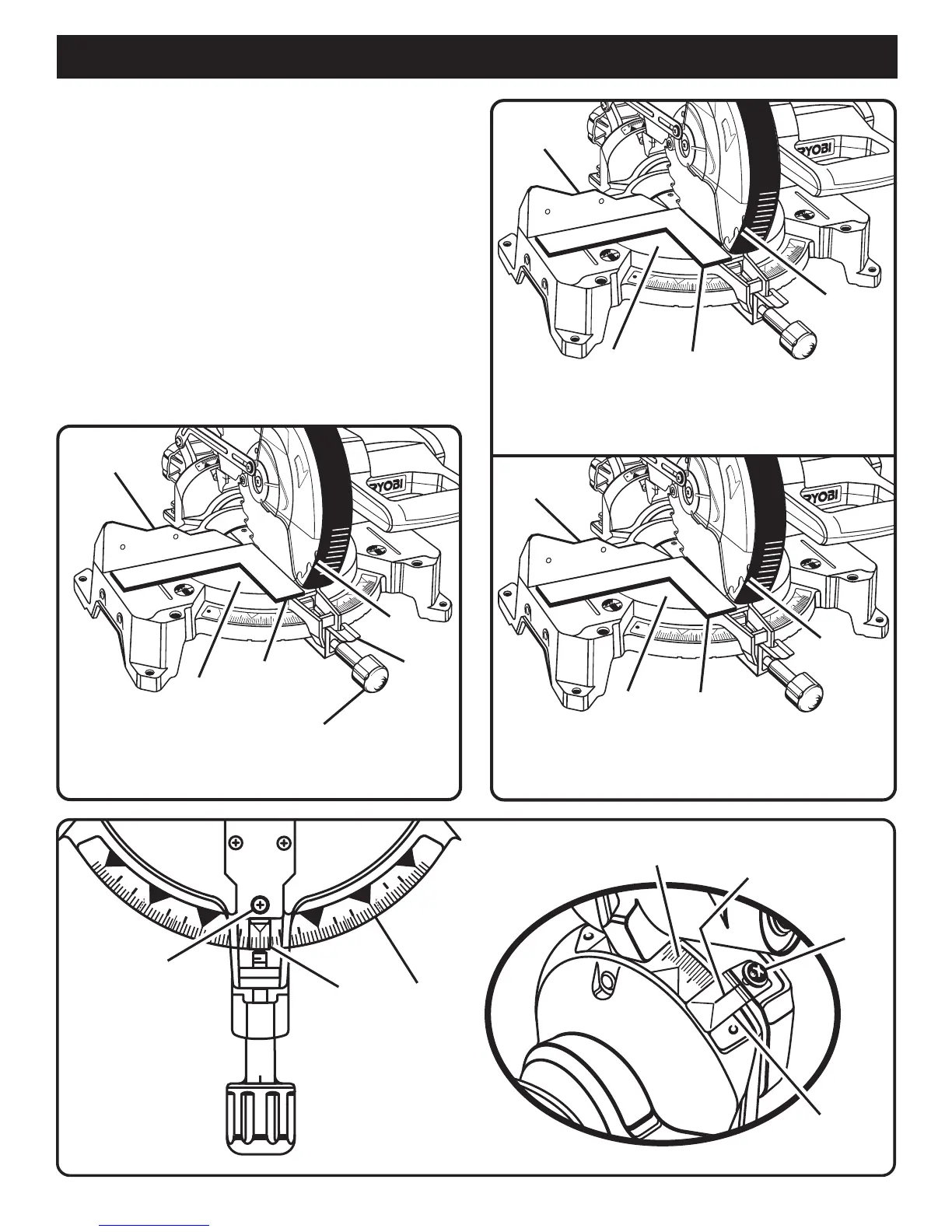 RYOBI

RYOBI

RYOBI