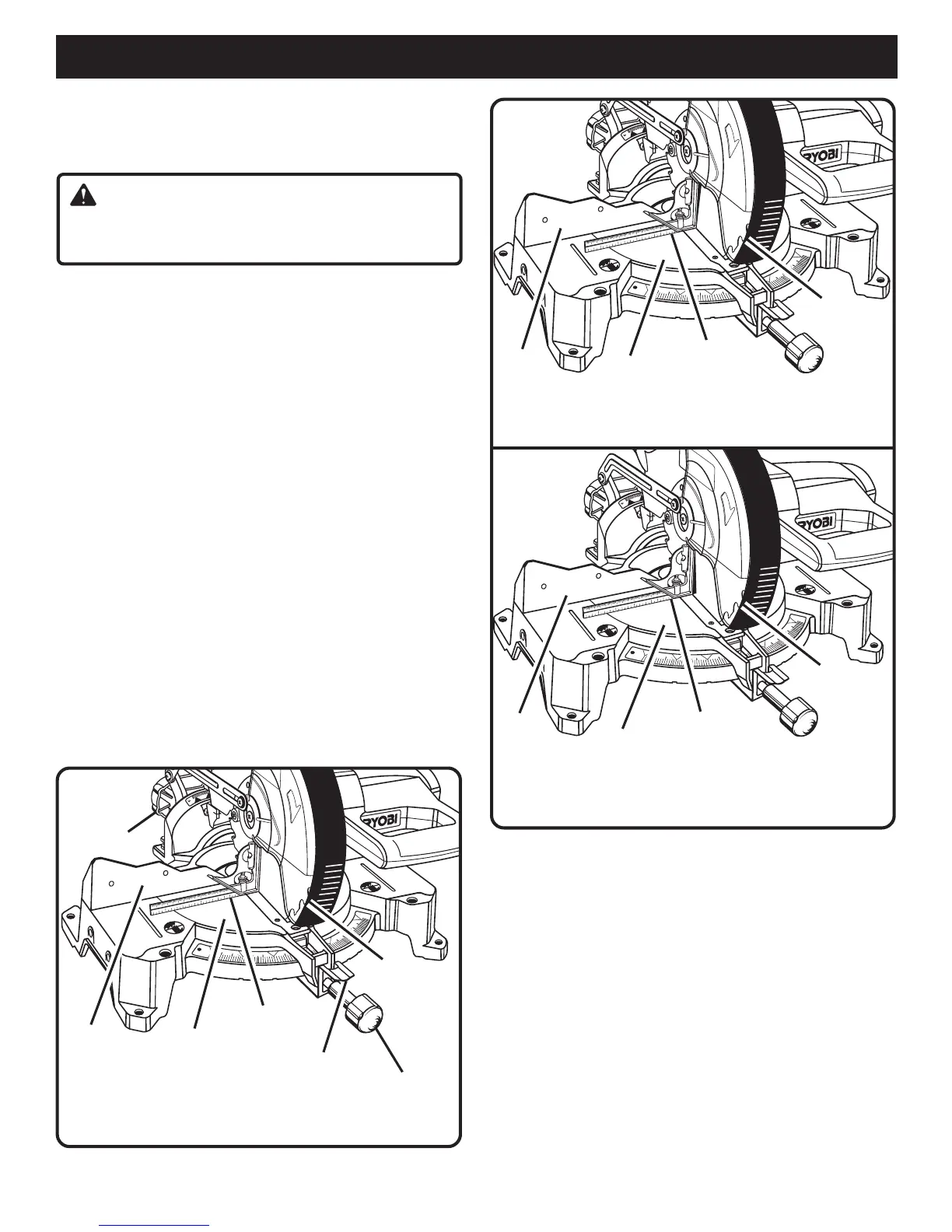 RYOBI

RYOBI

RYOBI