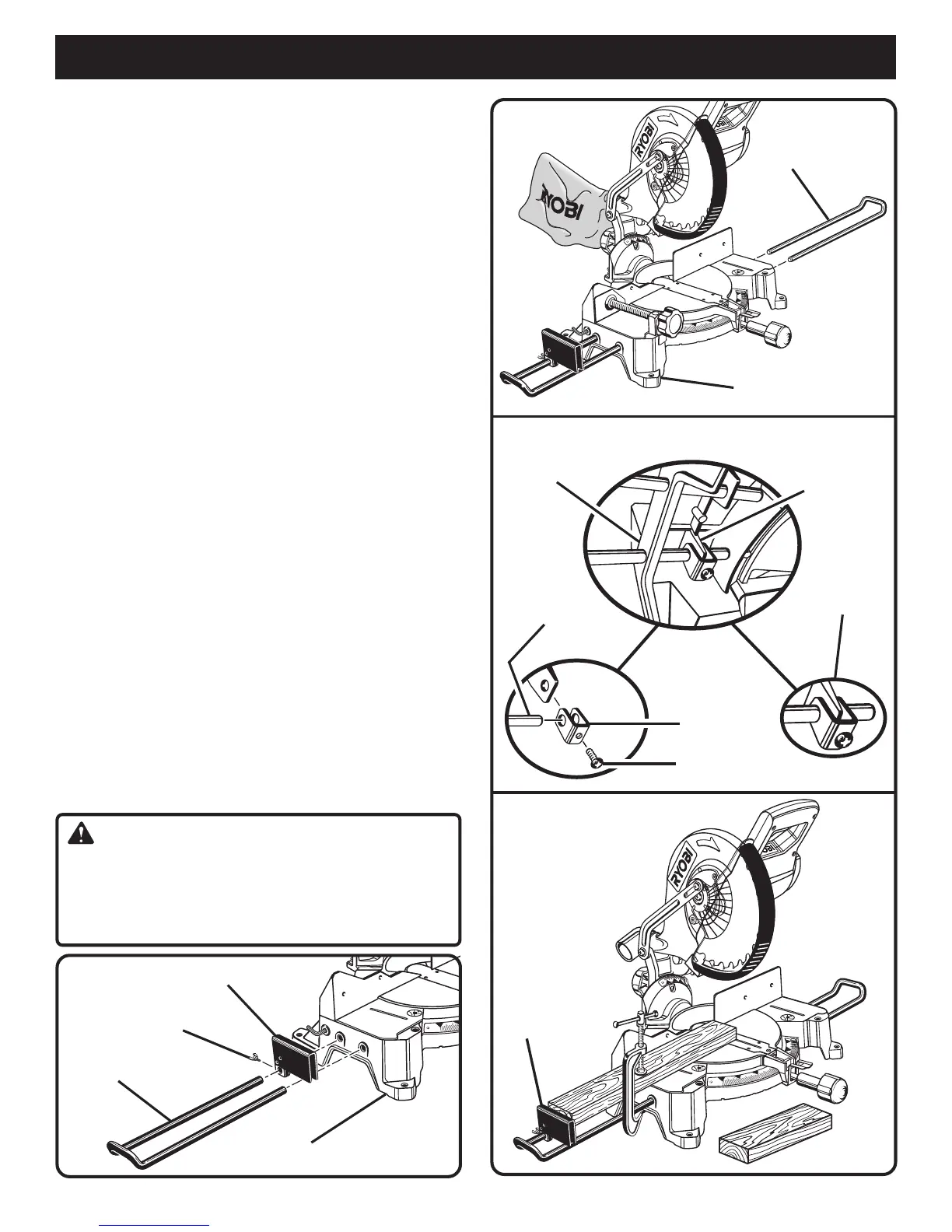 RYOBI

RYOBI

RYOBI