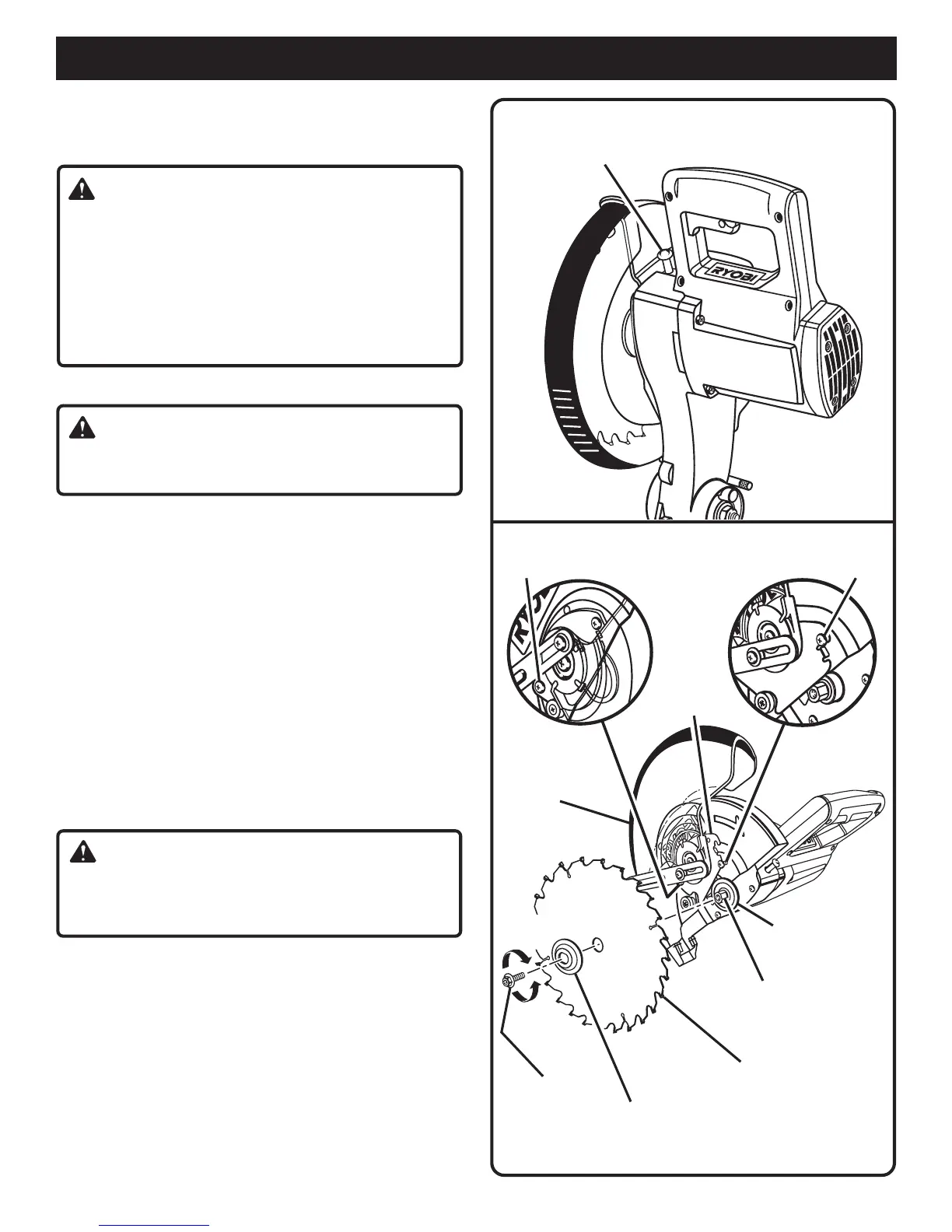 RYOBI