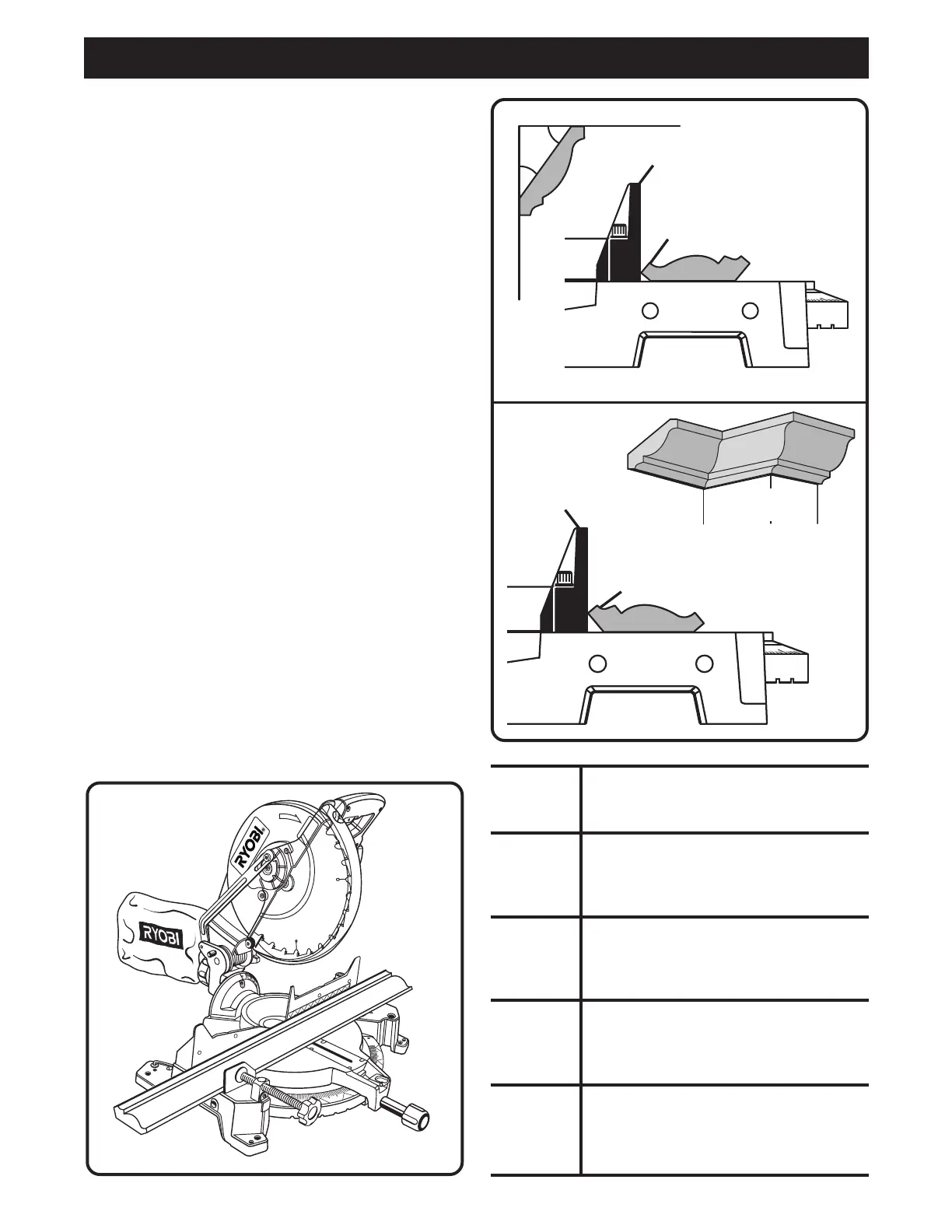 RYOBI

RYOBI