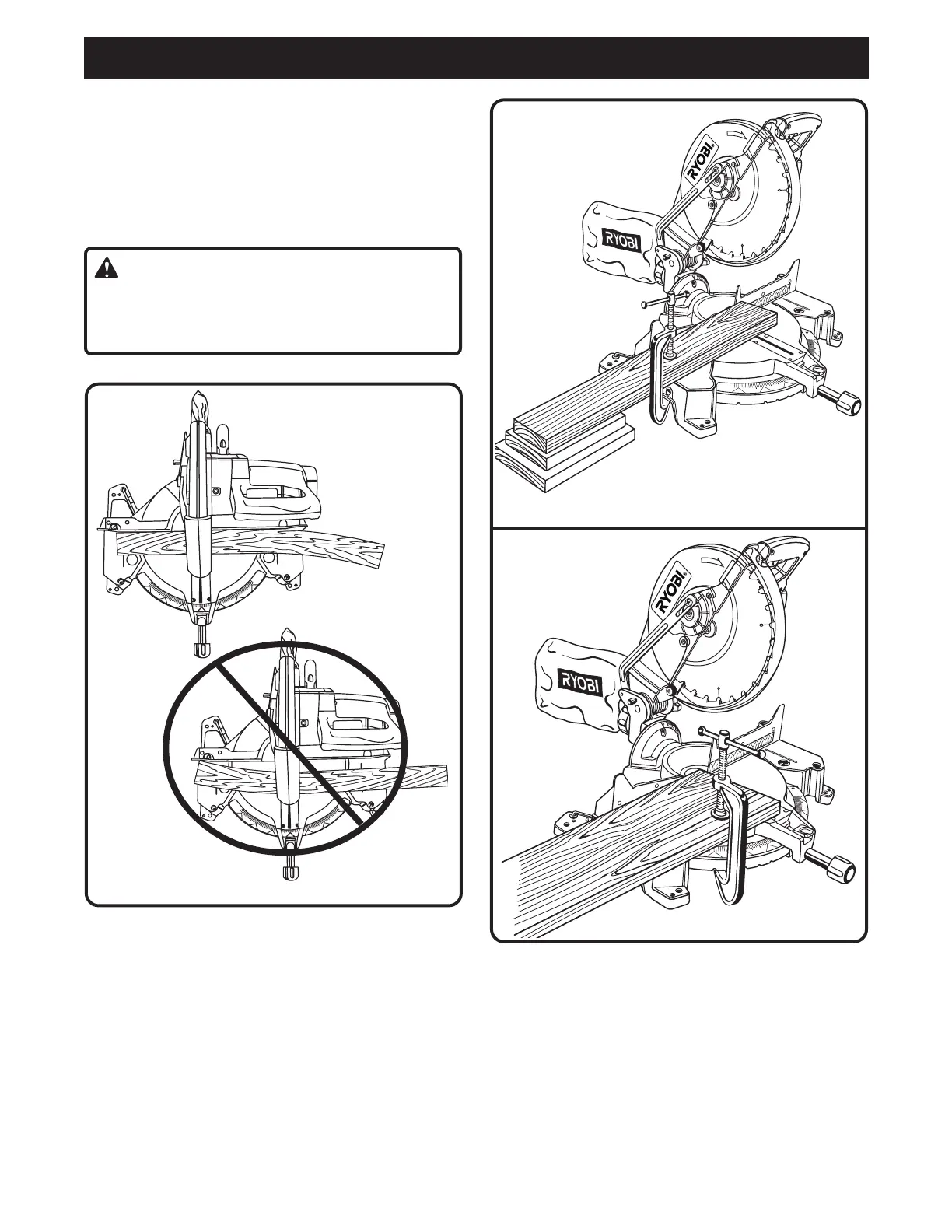 RYOBI

RYOBI

RYOBI

RYOBI