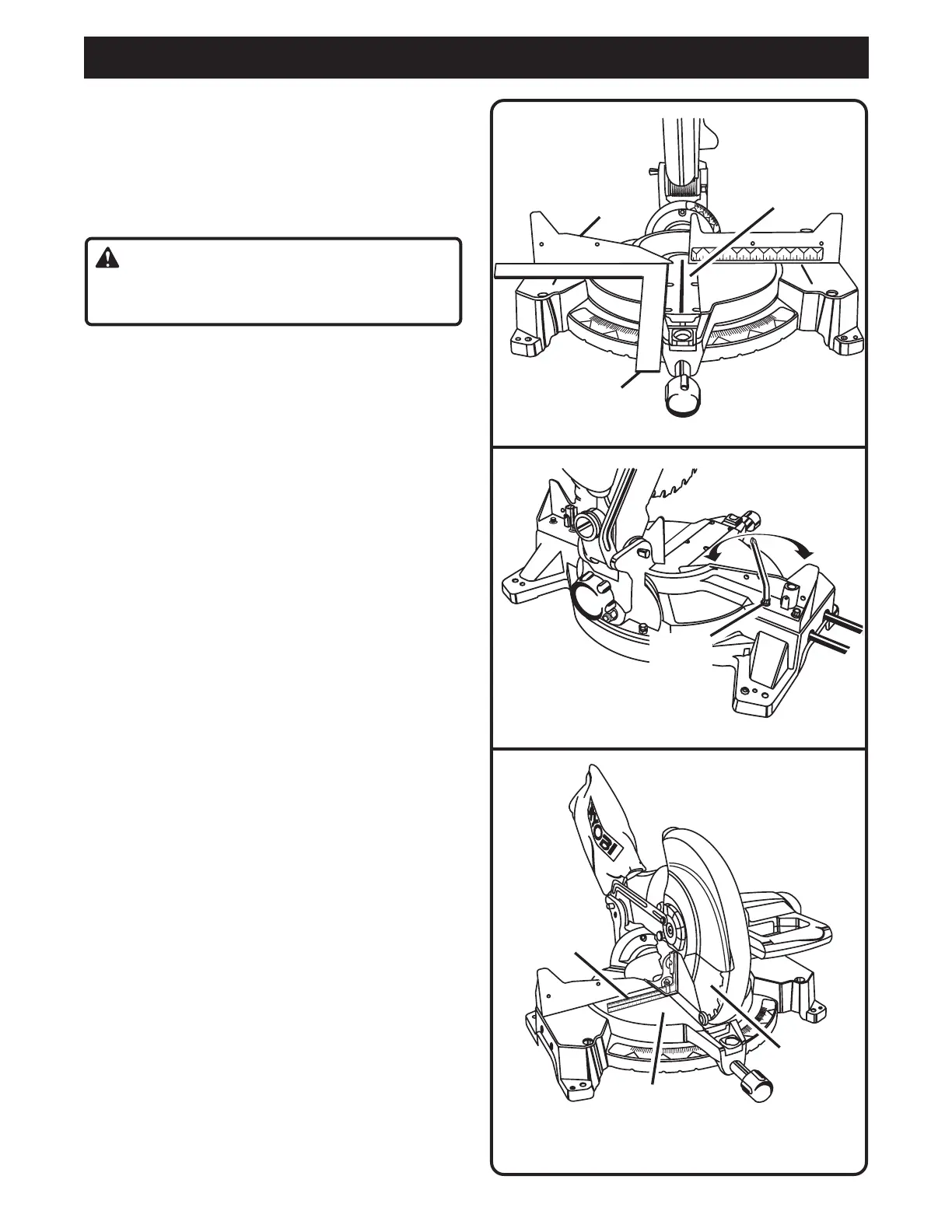 RYOBI