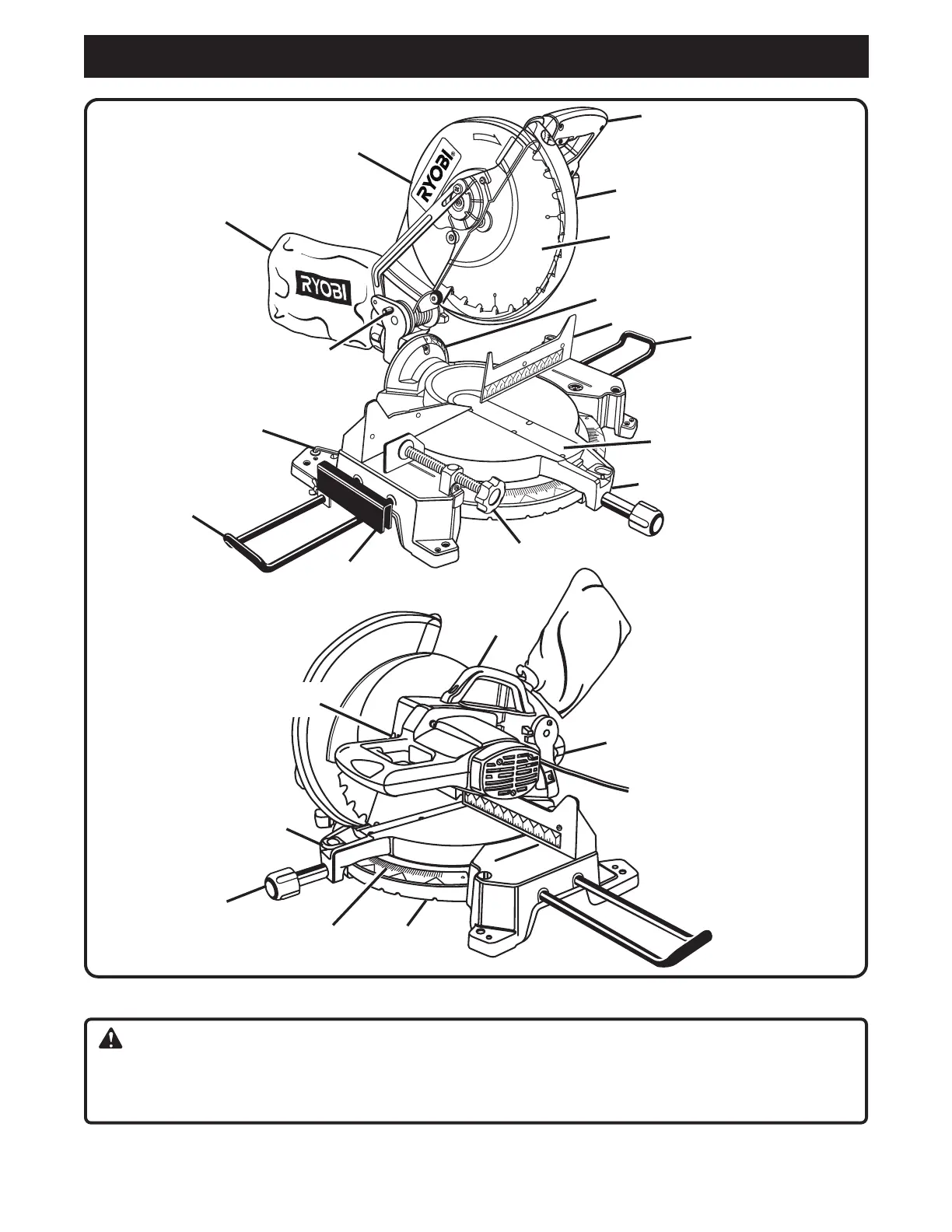 RYOBI

RYOBI