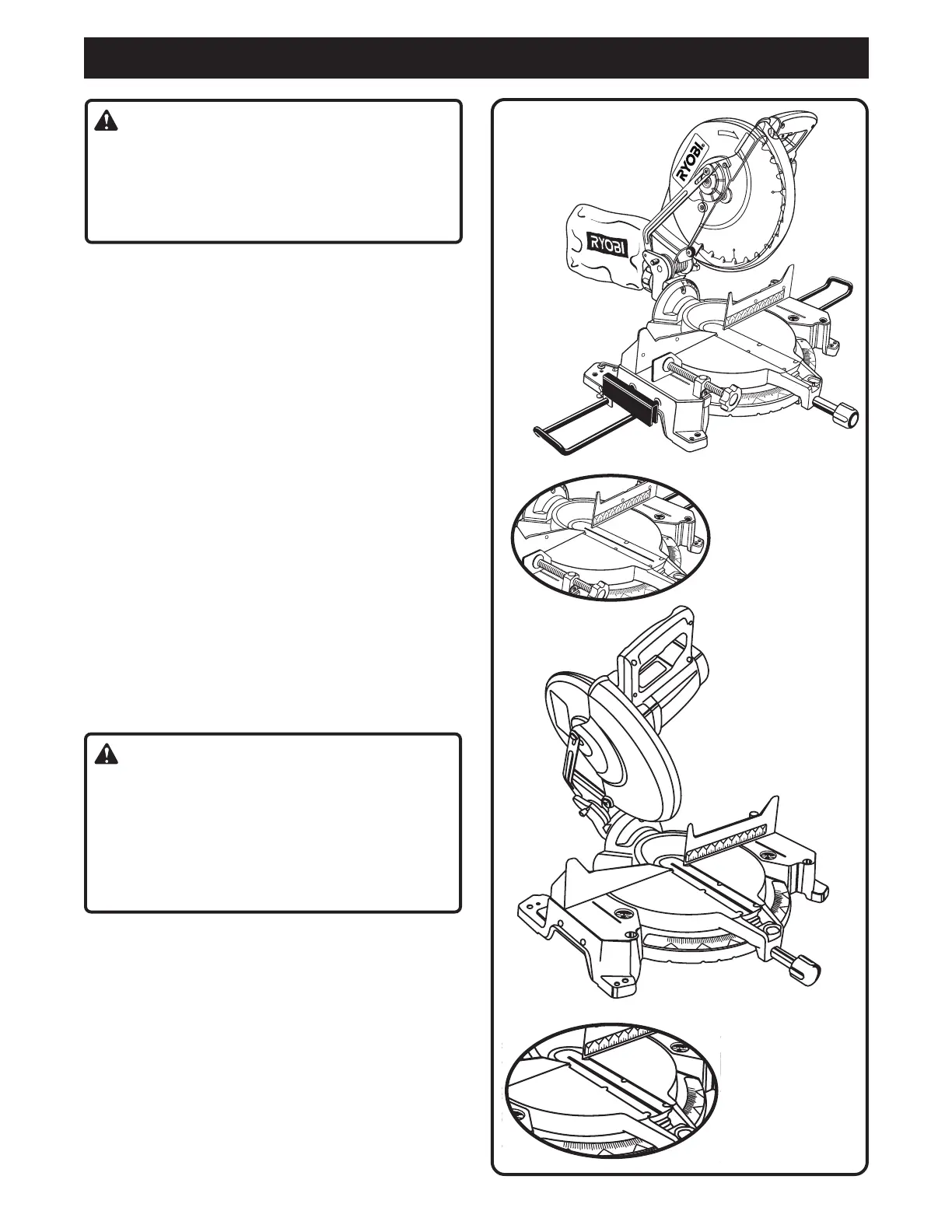 RYOBI

RYOBI