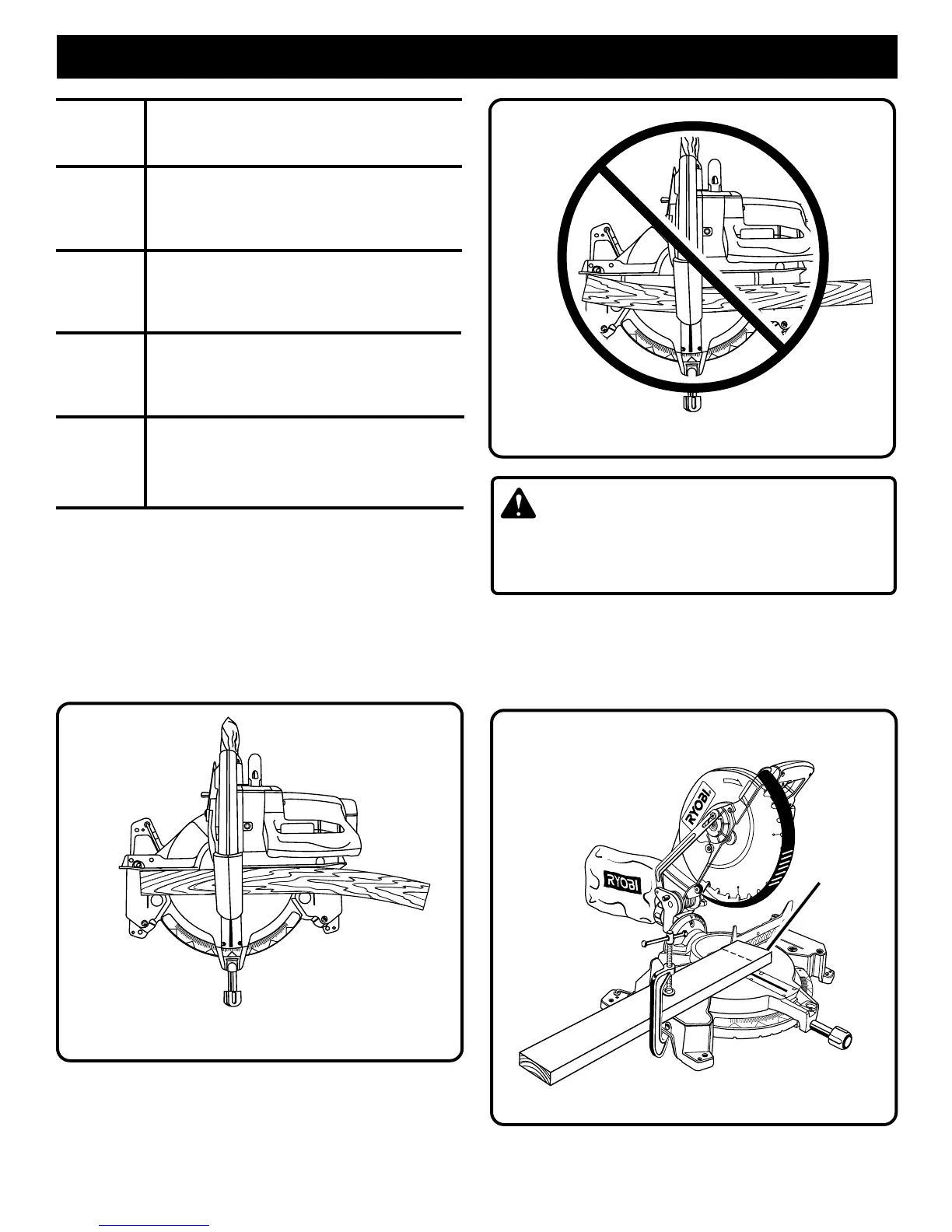 RYOBI

RYOBI