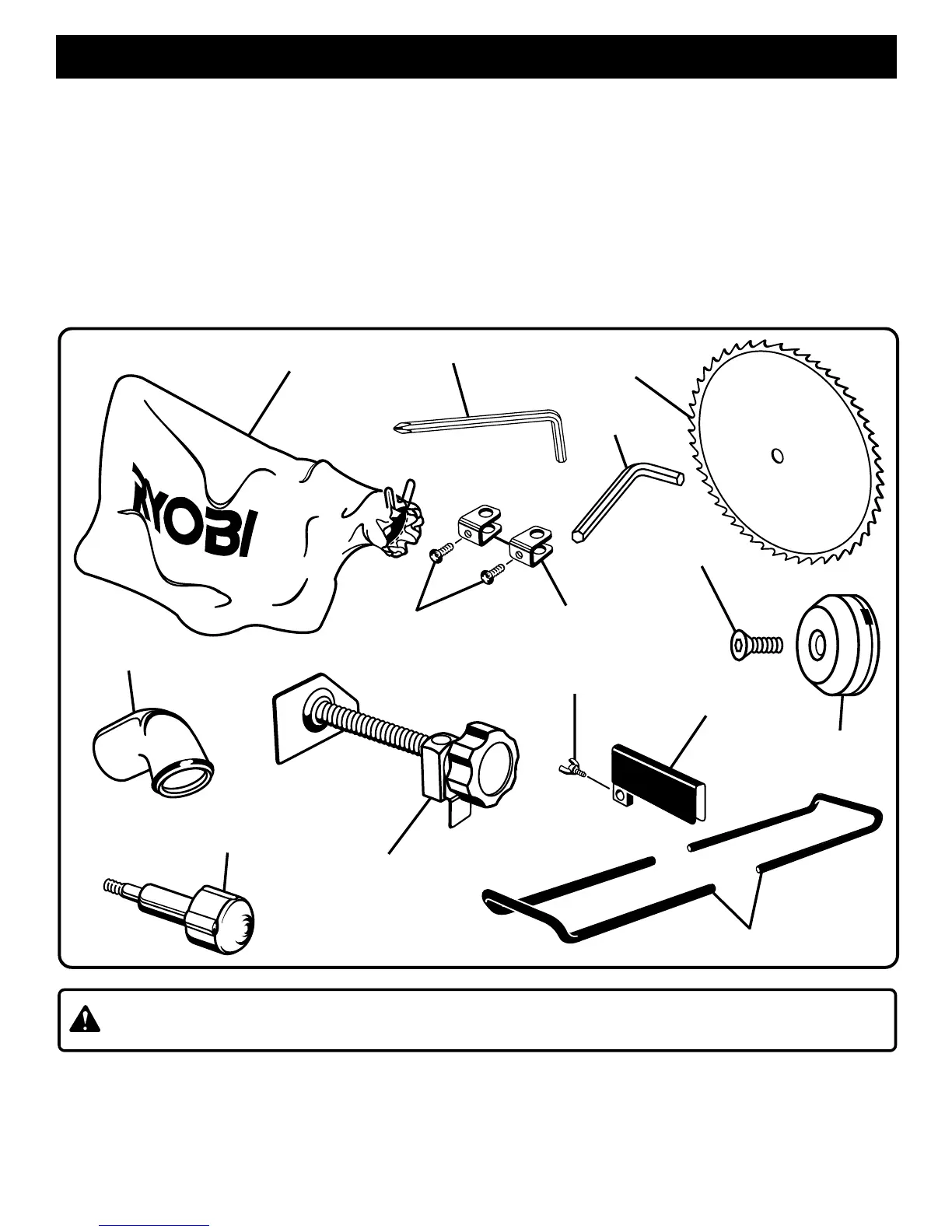 RYOBI