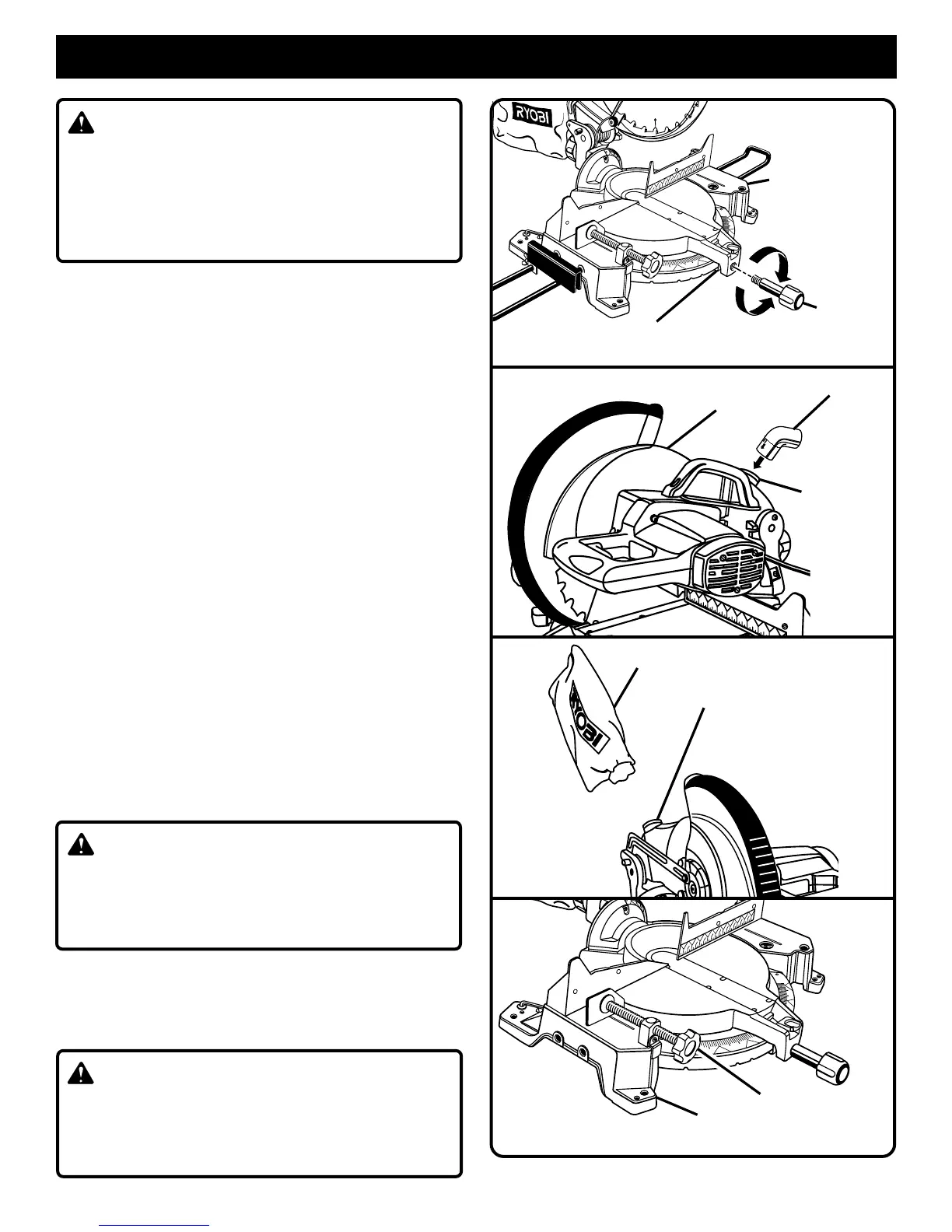 RYOBI

RYOBI