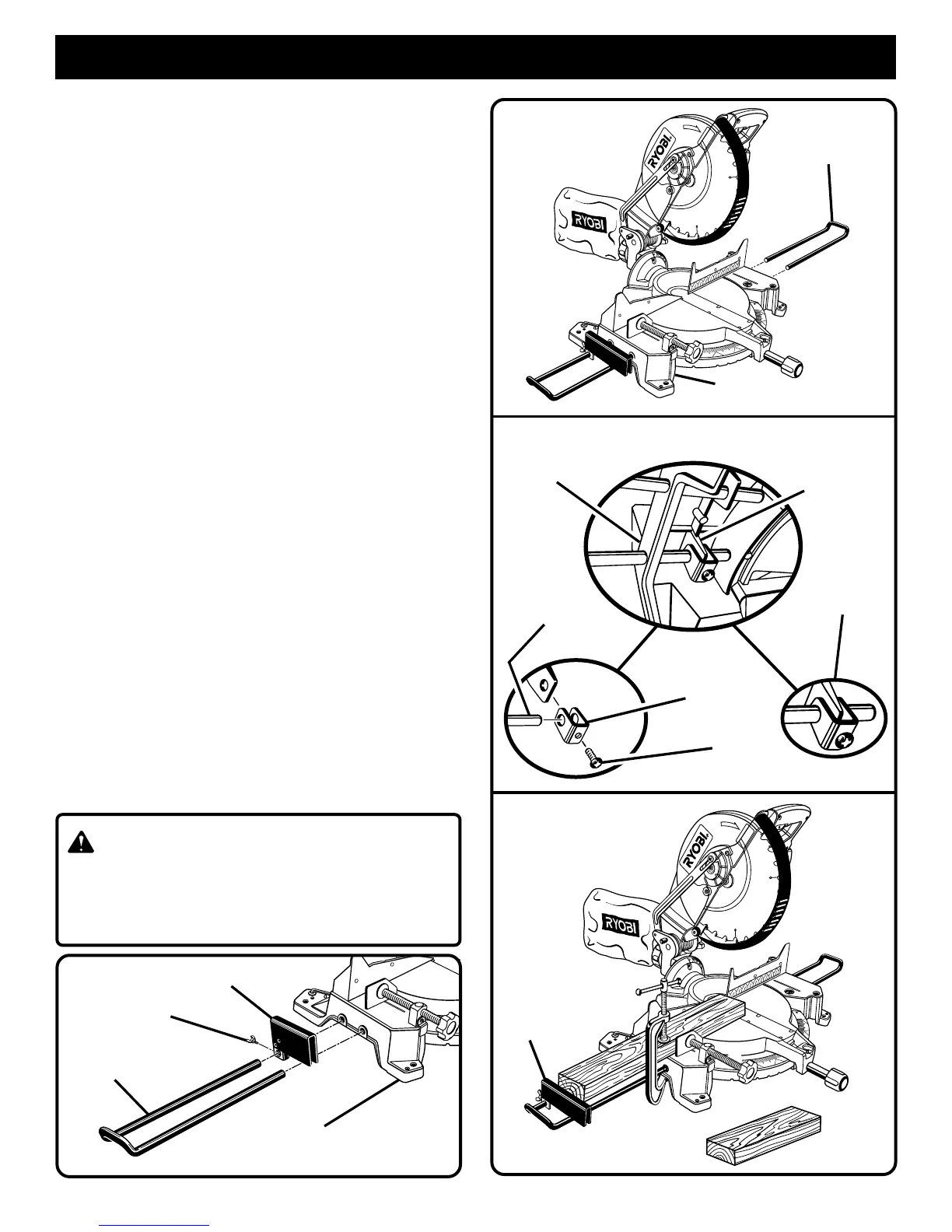 RYOBI

RYOBI

RYOBI

RYOBI