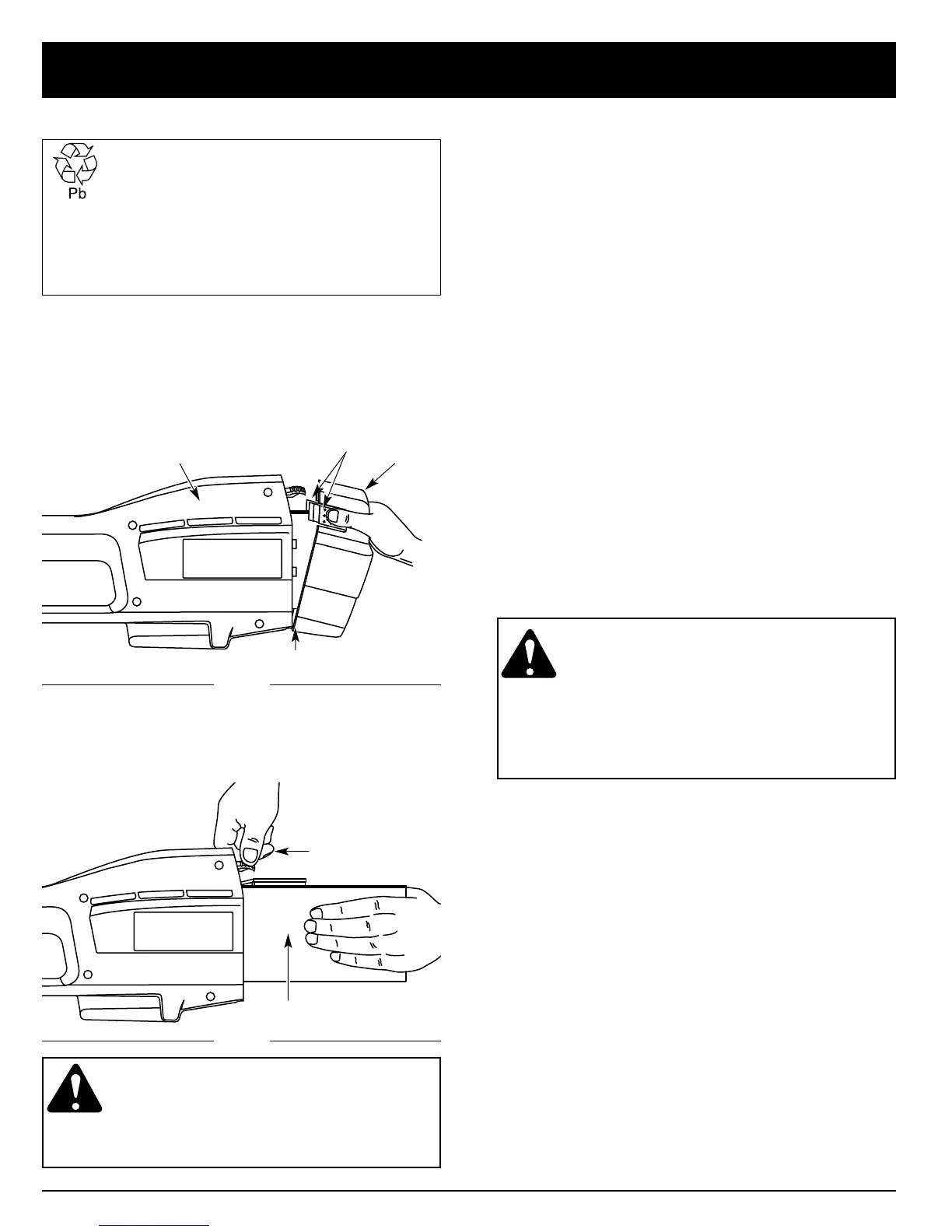 Pb